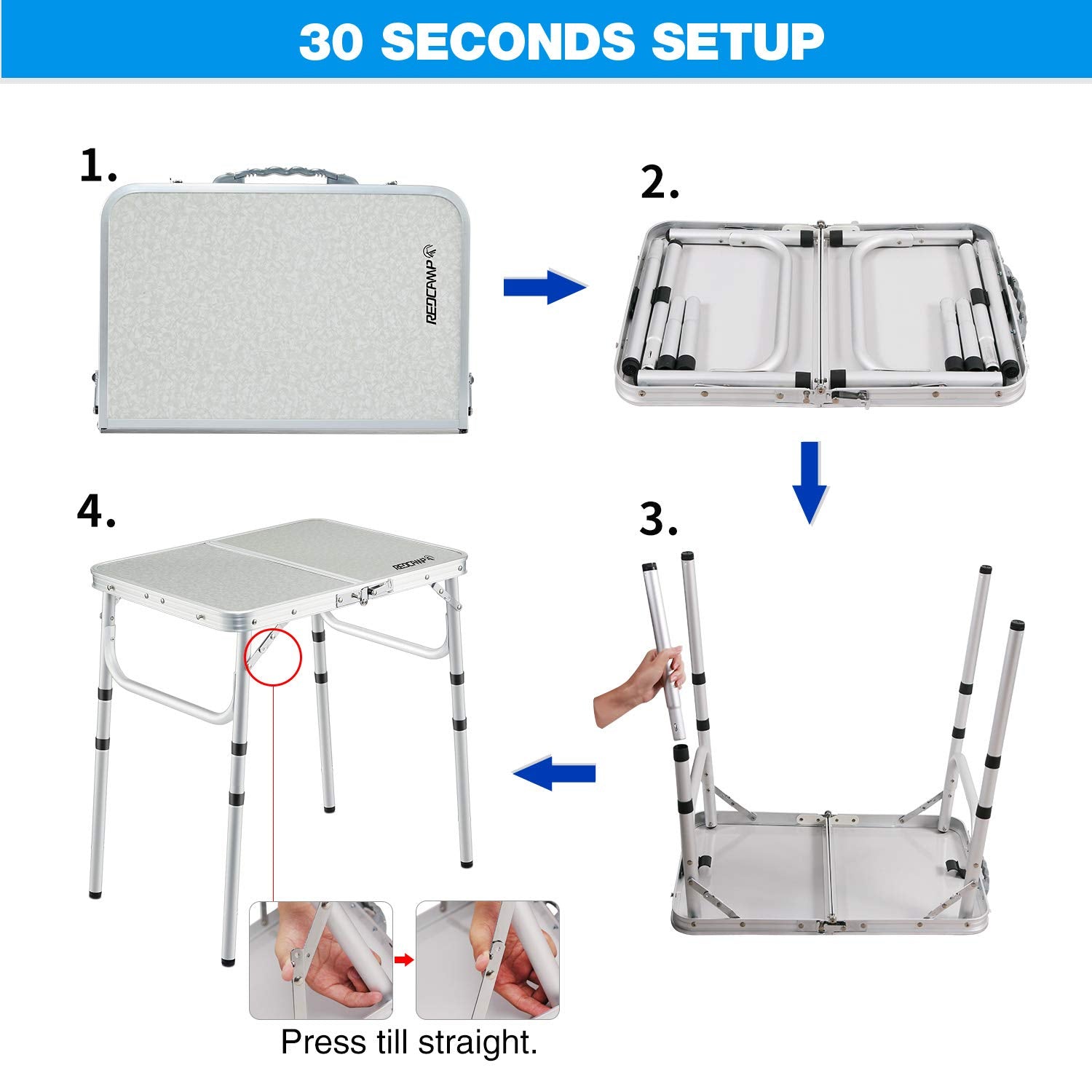 30 SECONDS SETUP

1.

REDCAMP

2.

3.

4.

REDCAMP

Press till straight.