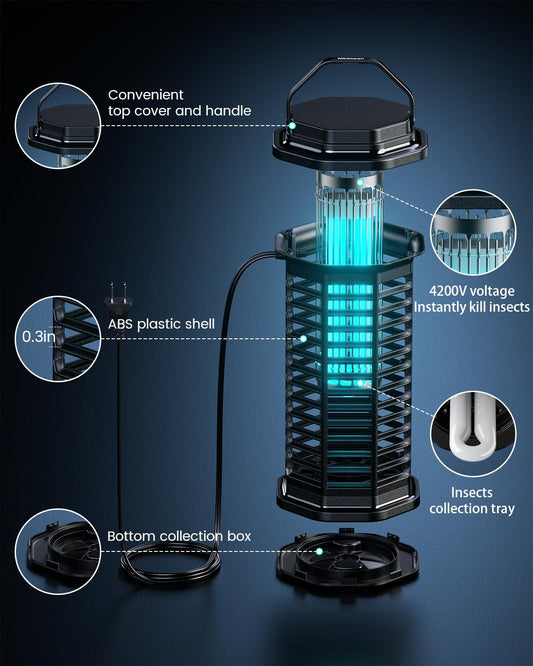 Convenient top cover and handle

4200V voltage Instantly kill insects

0.3in

ABS plastic shell

Insects collection tray

Bottom collection box