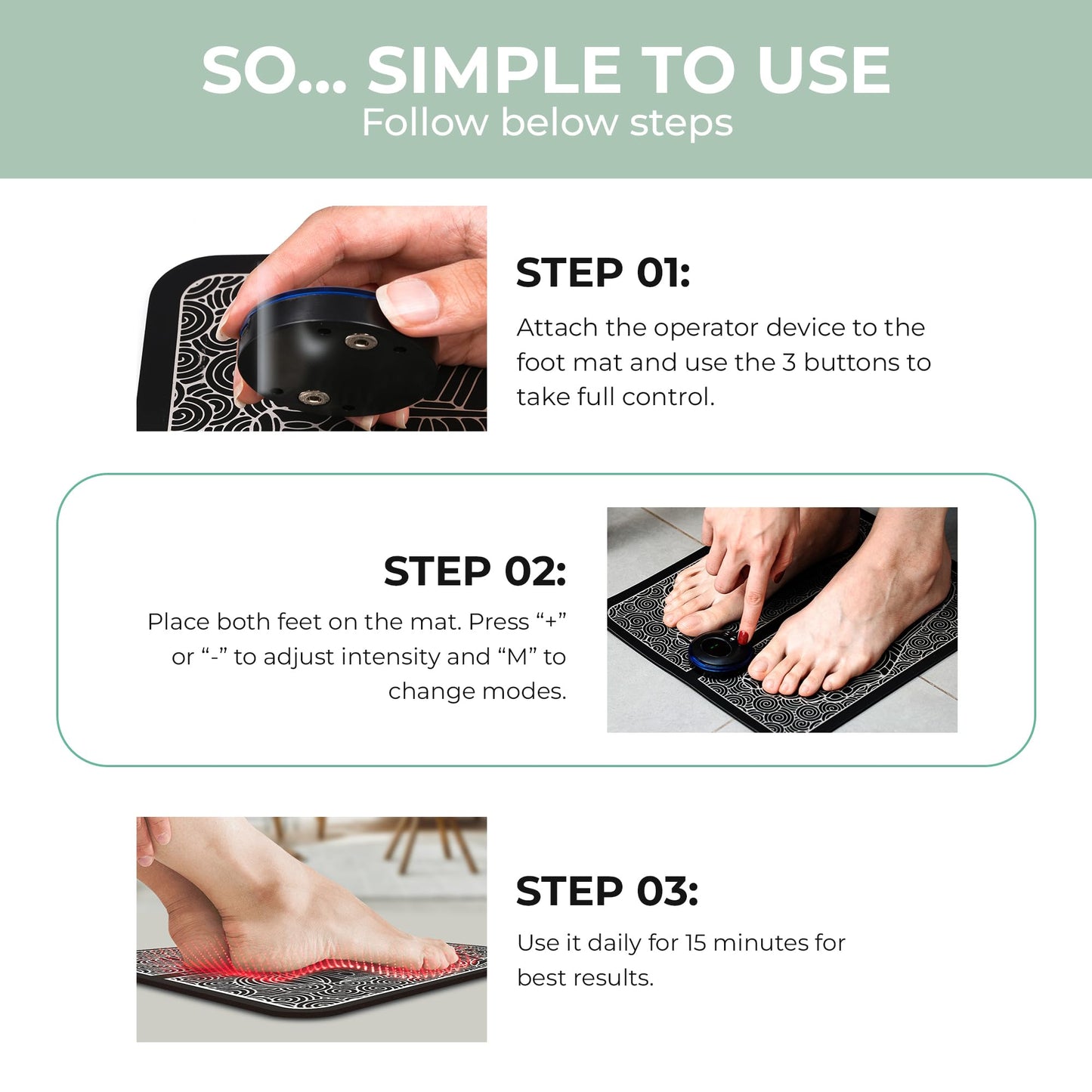 SO... SIMPLE TO USE
Follow below steps

STEP 01:
Attach the operator device to the foot mat and use the 3 buttons to take full control.

STEP 02:
Place both feet on the mat. Press “+” or “-” to adjust intensity and “M” to change modes.

STEP 03:
Use it daily for 15 minutes for best results.