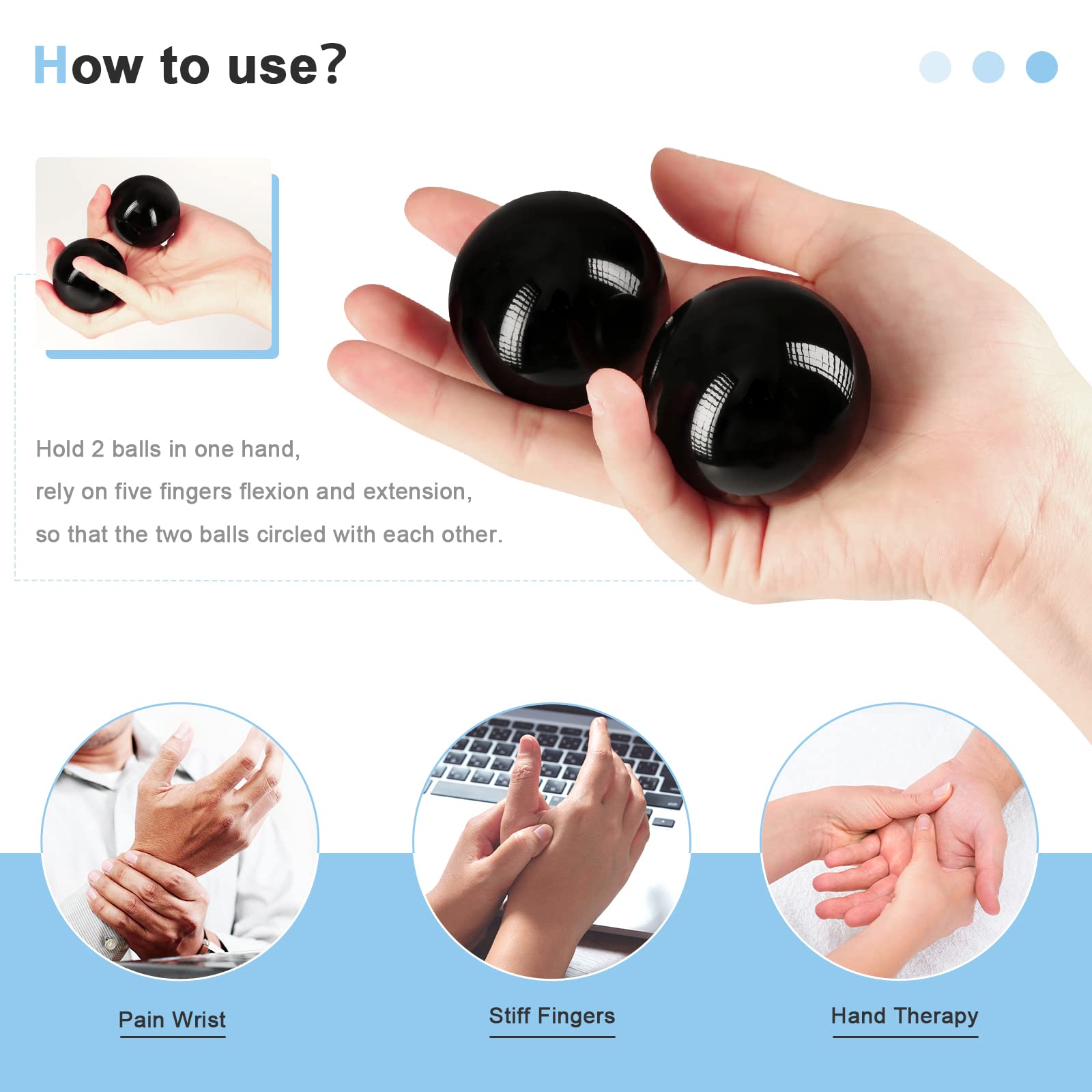 How to use?

Hold 2 balls in one hand,
rely on five fingers flexion and extension,
so that the two balls circled with each other.

Pain Wrist

Stiff Fingers

Hand Therapy