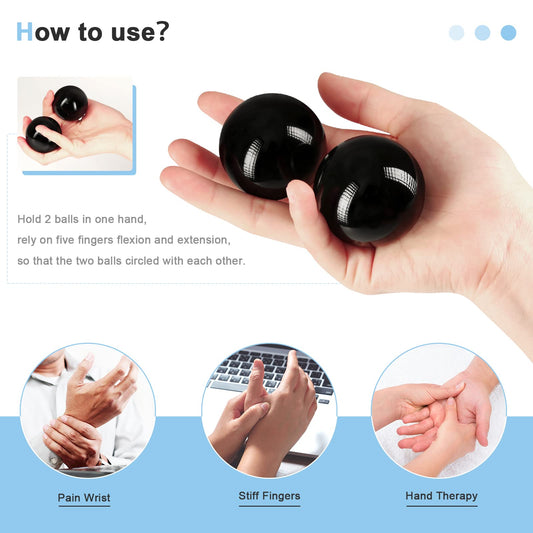 How to use?

Hold 2 balls in one hand,
rely on five fingers flexion and extension,
so that the two balls circled with each other.

Pain Wrist

Stiff Fingers

Hand Therapy