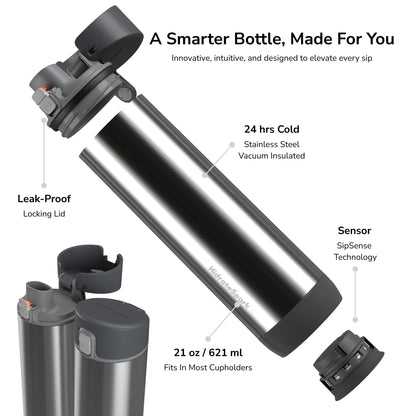 A Smarter Bottle, Made For You
Innovative, intuitive, and designed to elevate every sip

24 hrs Cold
Stainless Steel
Vacuum Insulated

Leak-Proof
Locking Lid

Sensor
SipSense
Technology

HidrateSpark

21 oz / 621 ml
Fits In Most Cupholders