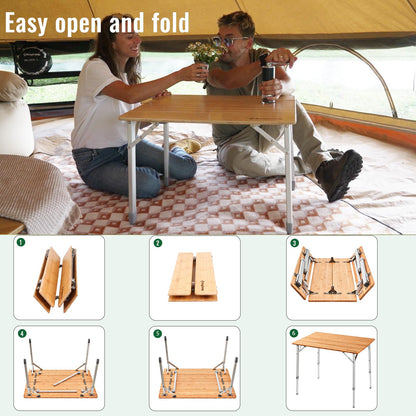 Easy open and fold

1

2

3

4

5

6