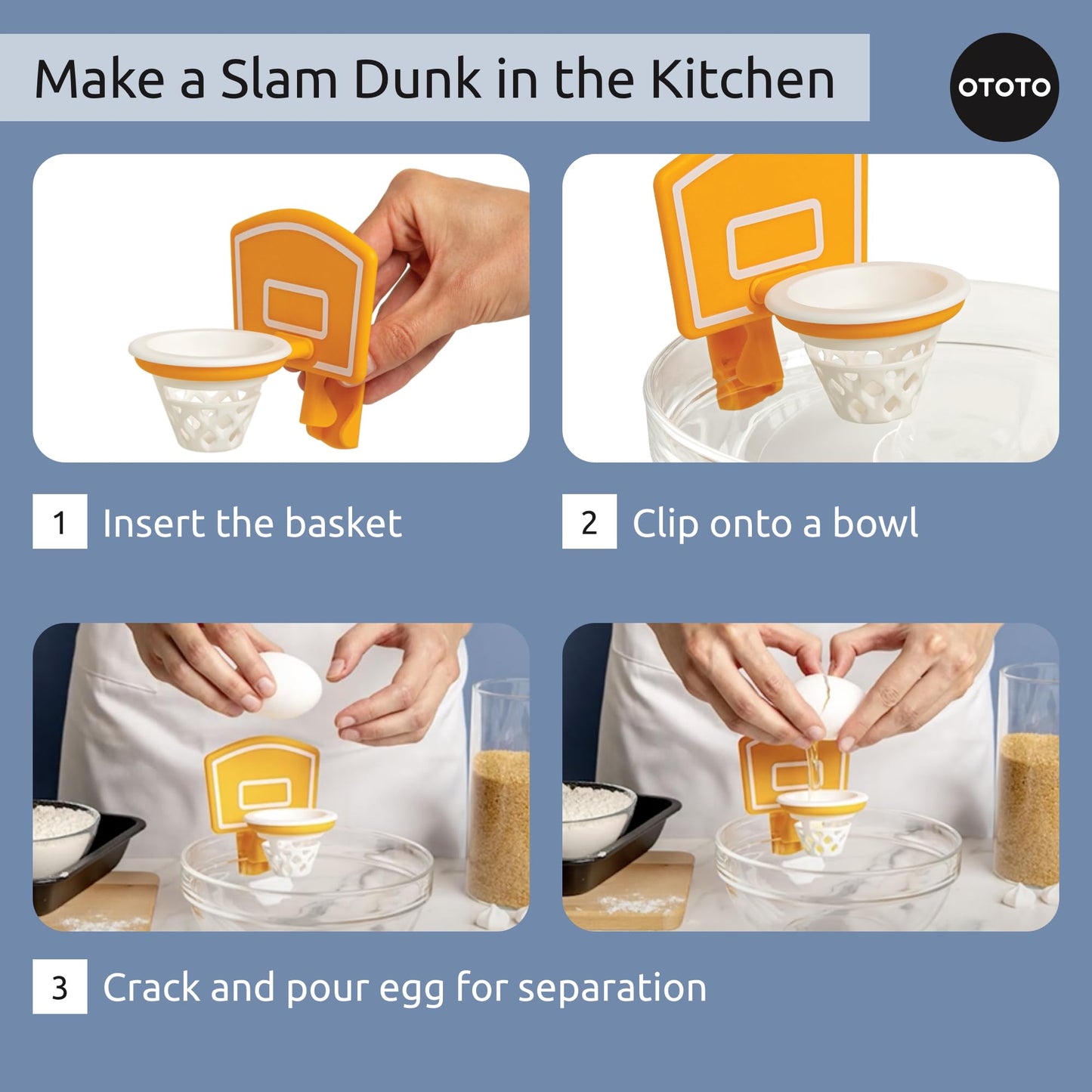 Make a Slam Dunk in the Kitchen

OTOTO

1 Insert the basket

2 Clip onto a bowl

3 Crack and pour egg for separation