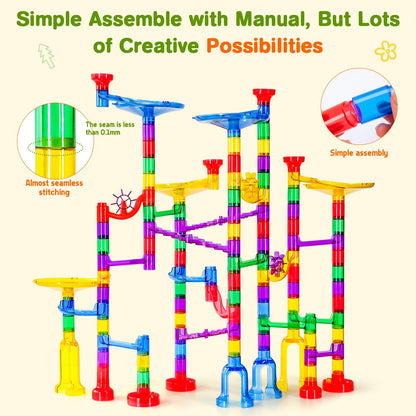 Simple Assemble with Manual, But Lots of Creative Possibilities

The seam is less than 0.1mm

Almost seamless stitching

Simple assembly