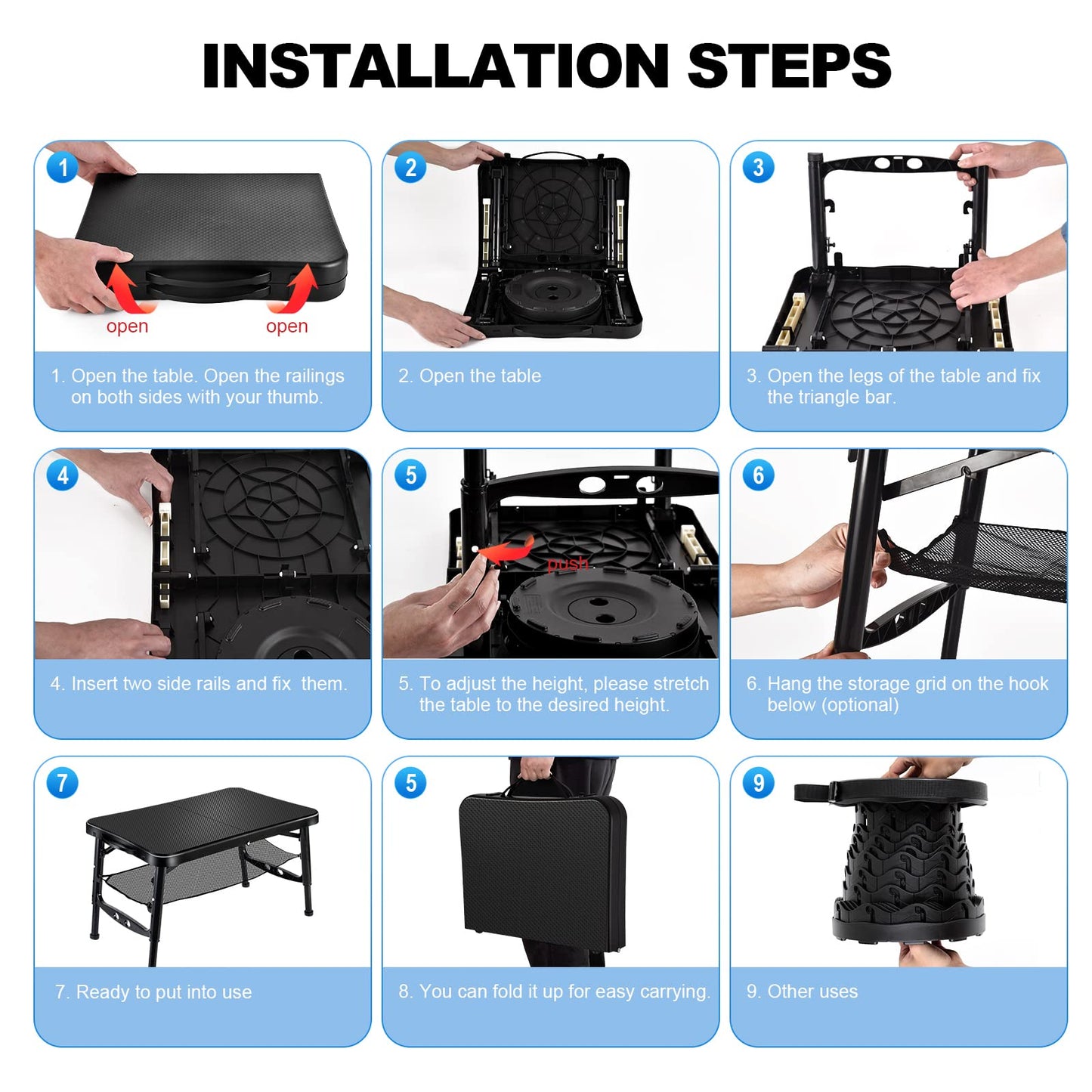 INSTALLATION STEPS

1

open

open

1. Open the table. Open the railings on both sides with your thumb.

2

2. Open the table

3

3. Open the legs of the table and fix the triangle bar.

4

4. Insert two side rails and fix them.

5

push

5. To adjust the height, please stretch the table to the desired height.

6

6. Hang the storage grid on the hook below (optional)

7

7. Ready to put into use

5

8. You can fold it up for easy carrying.

9

9. Other uses