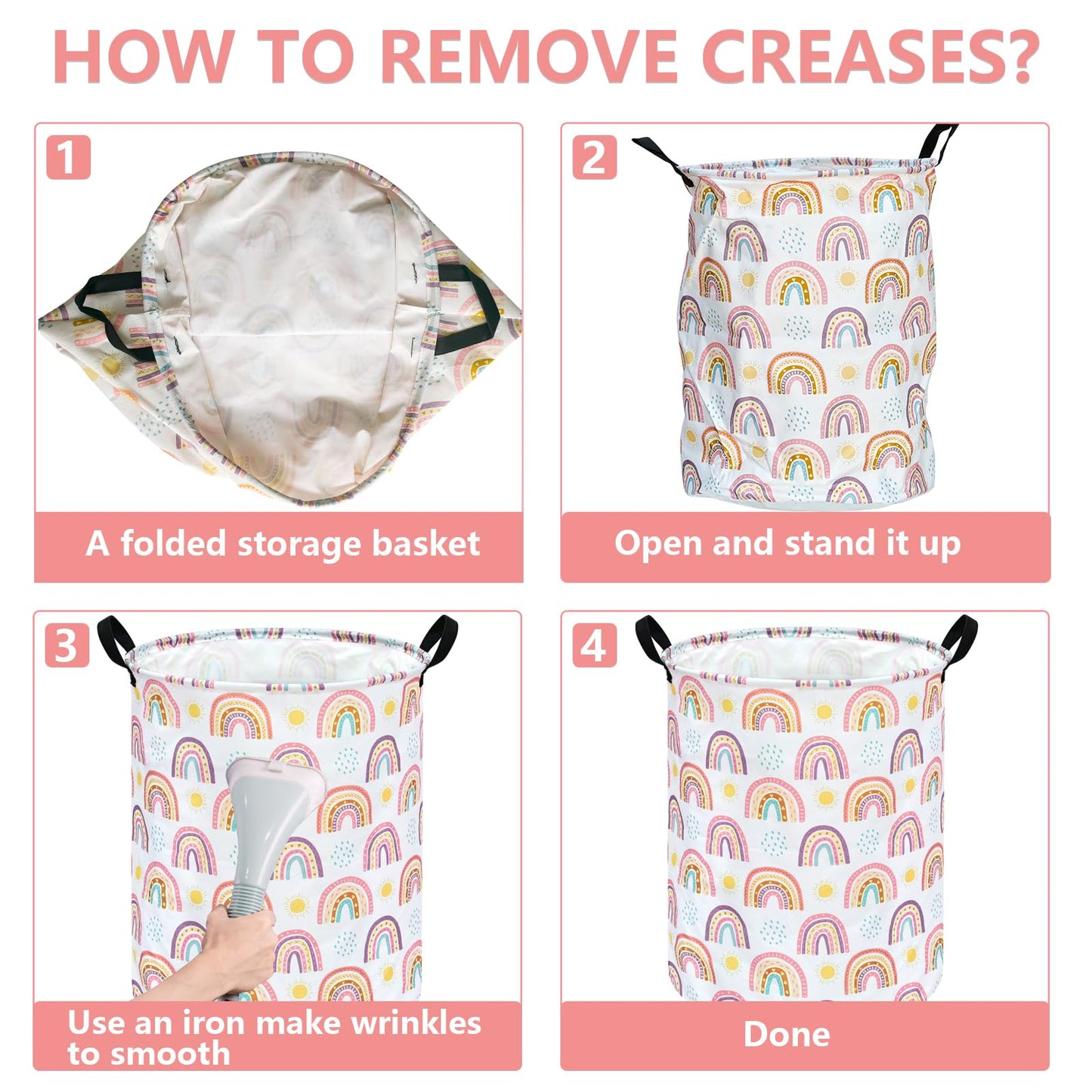 HOW TO REMOVE CREASES?

1

A folded storage basket

2

Open and stand it up

3

Use an iron make wrinkles to smooth

4

Done