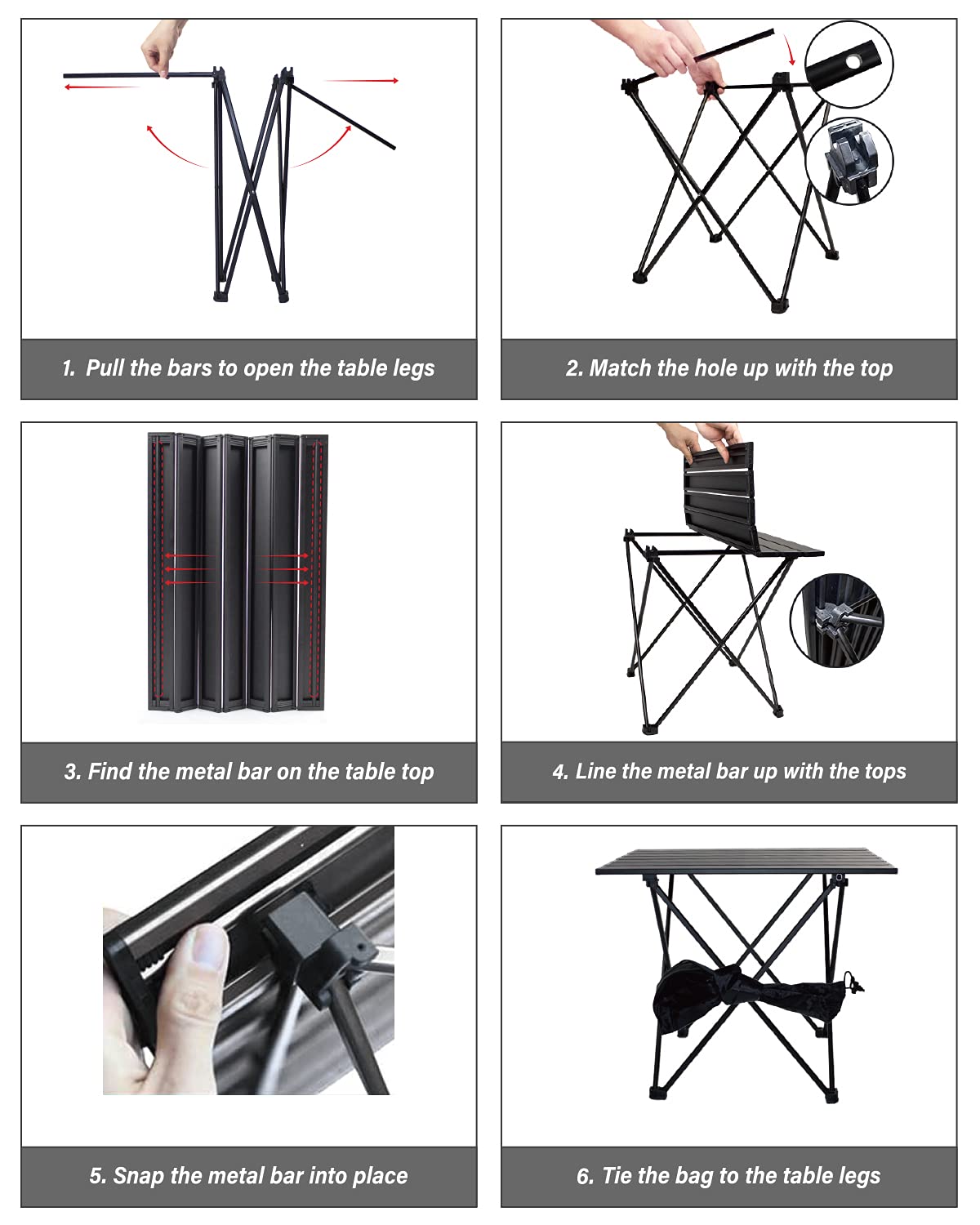 1. Pull the bars to open the table legs

2. Match the hole up with the top

3. Find the metal bar on the table top

4. Line the metal bar up with the tops

5. Snap the metal bar into place

6. Tie the bag to the table legs