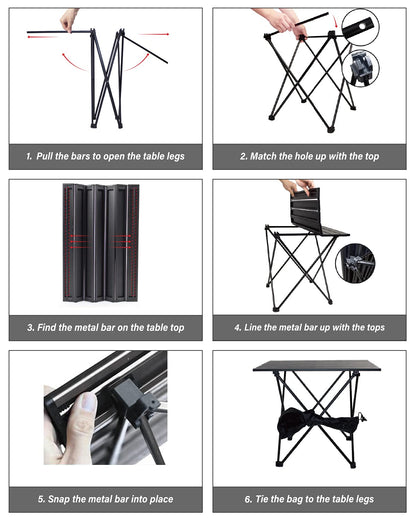 1. Pull the bars to open the table legs

2. Match the hole up with the top

3. Find the metal bar on the table top

4. Line the metal bar up with the tops

5. Snap the metal bar into place

6. Tie the bag to the table legs