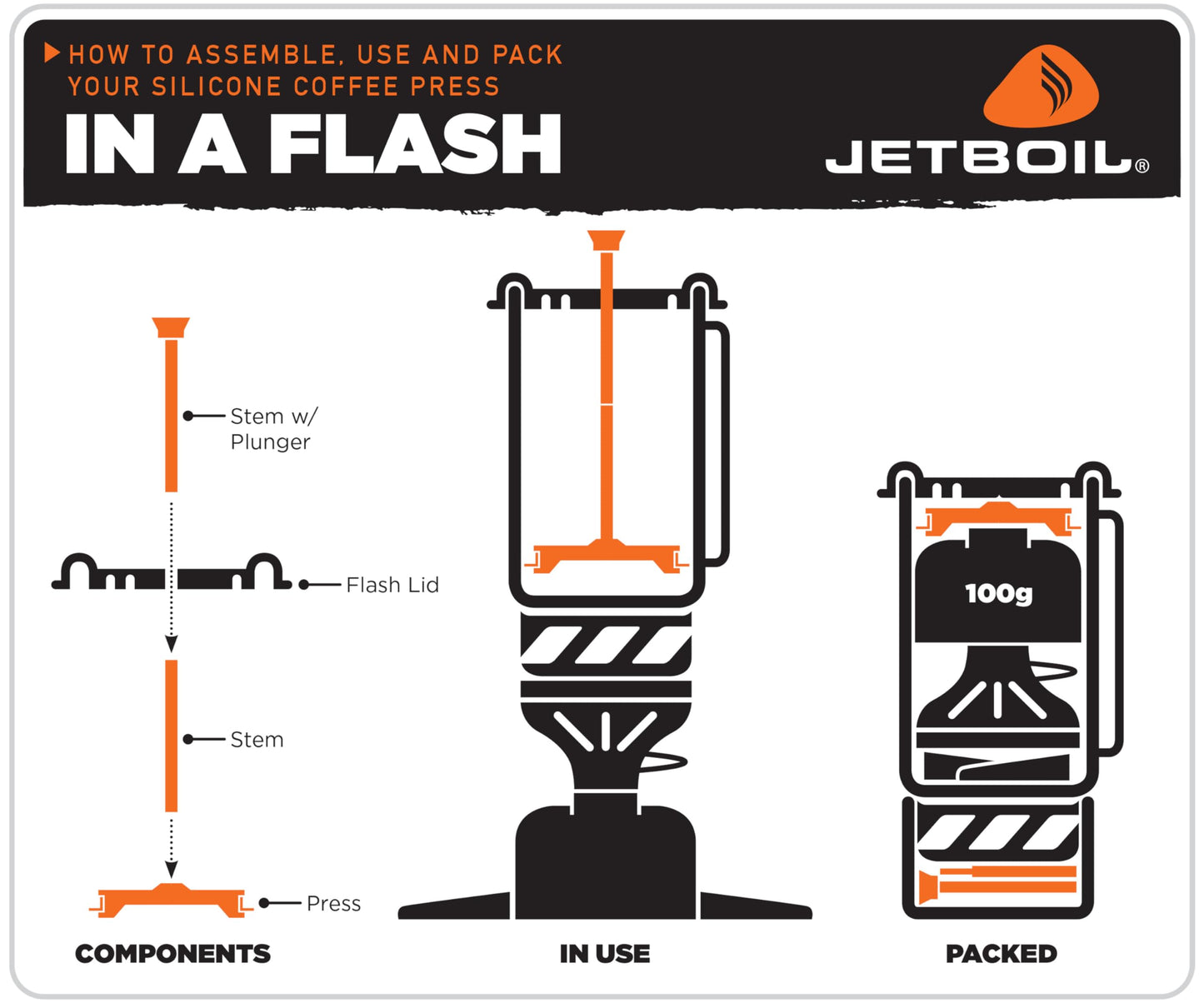 HOW TO ASSEMBLE, USE AND PACK YOUR SILICONE COFFEE PRESS

IN A FLASH

JETBOIL®

Stem w/ Plunger

Flash Lid

Stem

Press

COMPONENTS

IN USE

100g

PACKED