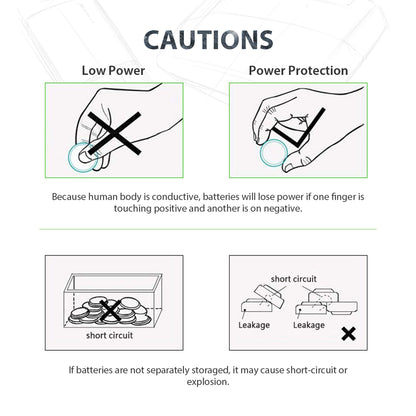 CAUTIONS

Low Power

Power Protection

Because human body is conductive, batteries will lose power if one finger is touching positive and another is on negative.

short circuit

short circuit

Leakage

Leakage

If batteries are not separately storaged, it may cause short-circuit or explosion.