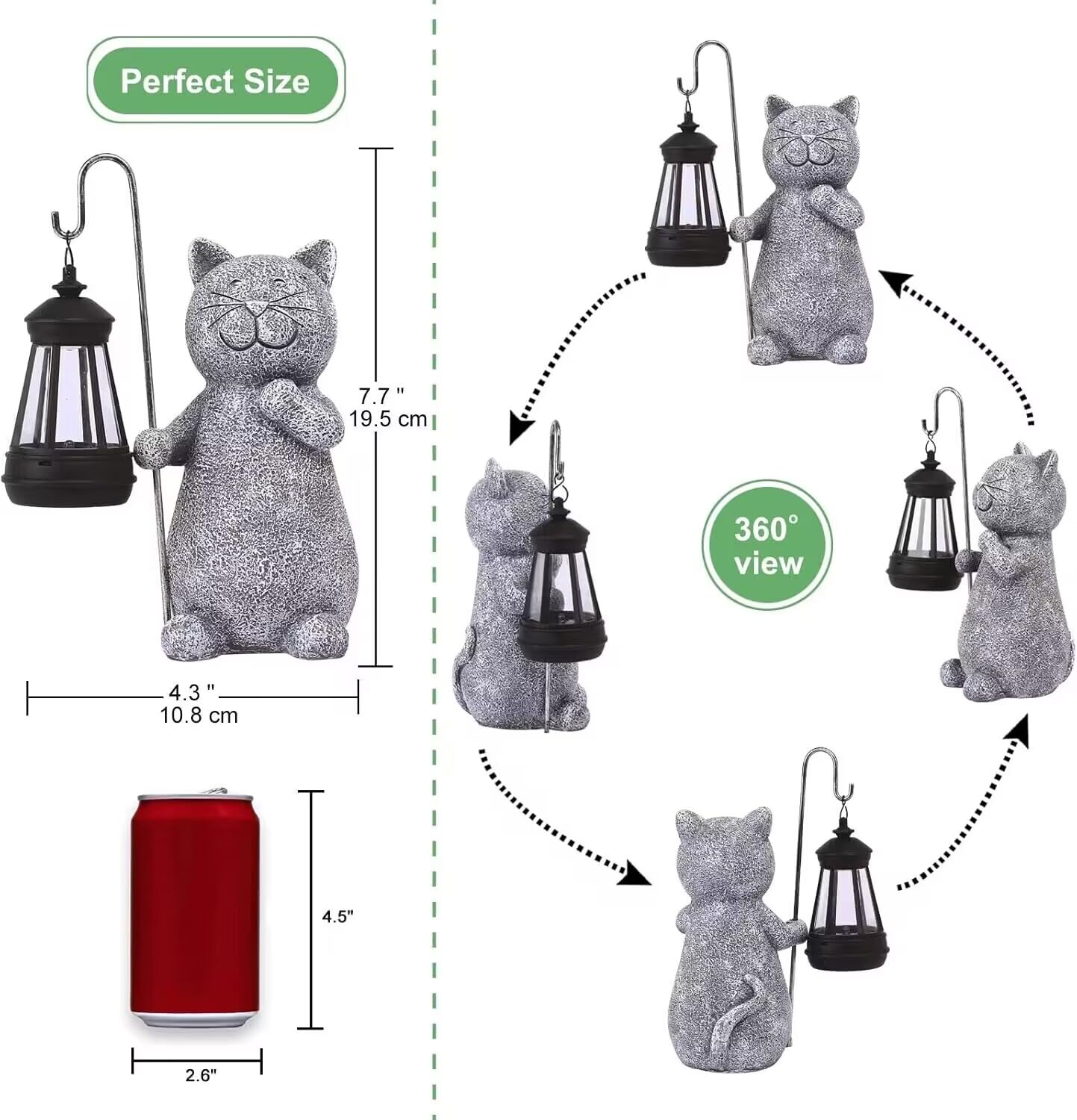 Perfect Size

7.7 "
19.5 cm

4.3 "
10.8 cm

4.5"

2.6"

360°
view