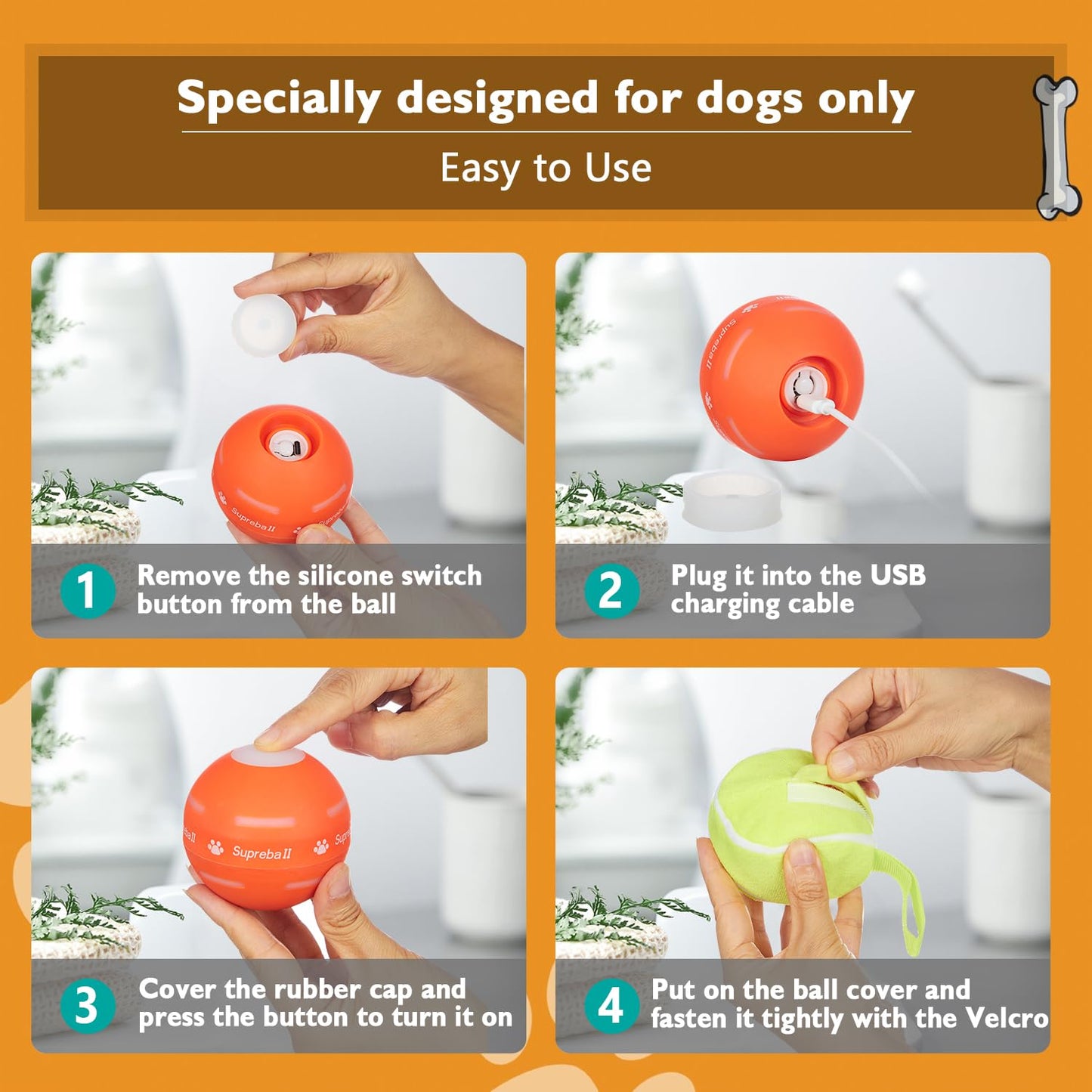 Specially designed for dogs only

Easy to Use

Supreball

1 Remove the silicone switch button from the ball

Supreball

2 Plug it into the USB charging cable

Supreball

3 Cover the rubber cap and press the button to turn it on

4 Put on the ball cover and fasten it tightly with the Velcro