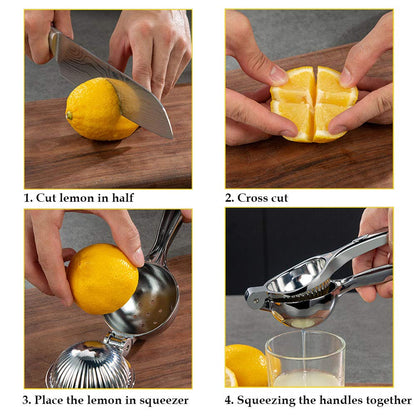 1. Cut lemon in half

2. Cross cut

3. Place the lemon in squeezer

4. Squeezing the handles together