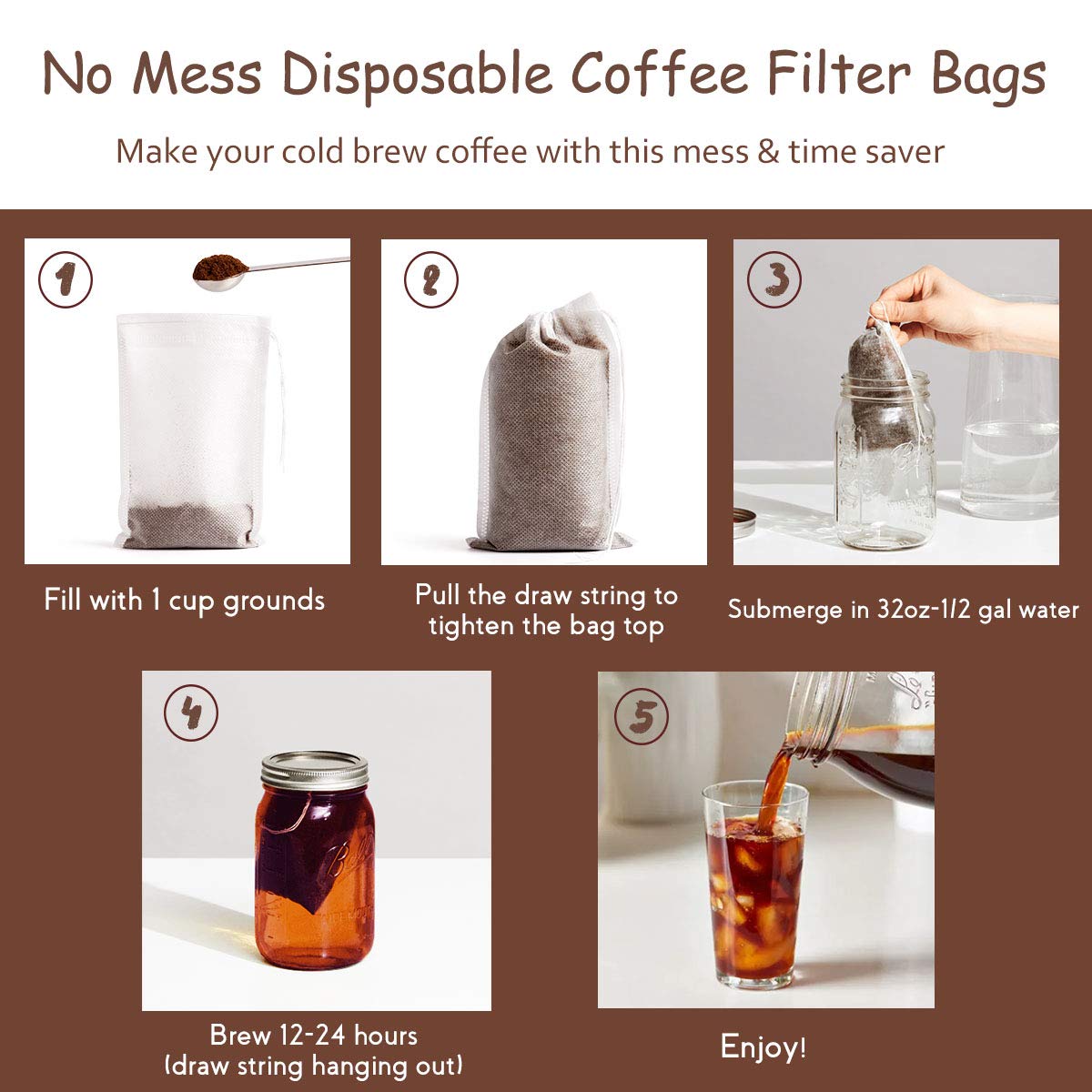 No Mess Disposable Coffee Filter Bags

Make your cold brew coffee with this mess & time saver

1

Fill with 1 cup grounds

2

Pull the draw string to tighten the bag top

3

Submerge in 32oz-1/2 gal water

4

Brew 12-24 hours (draw string hanging out)

5

Enjoy!