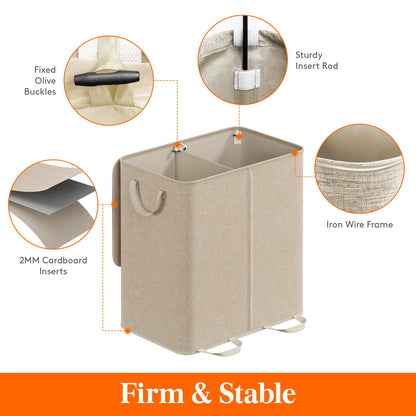 Fixed Olive Buckles

Sturdy Insert Rod

Iron Wire Frame

2MM Cardboard Inserts

Firm & Stable