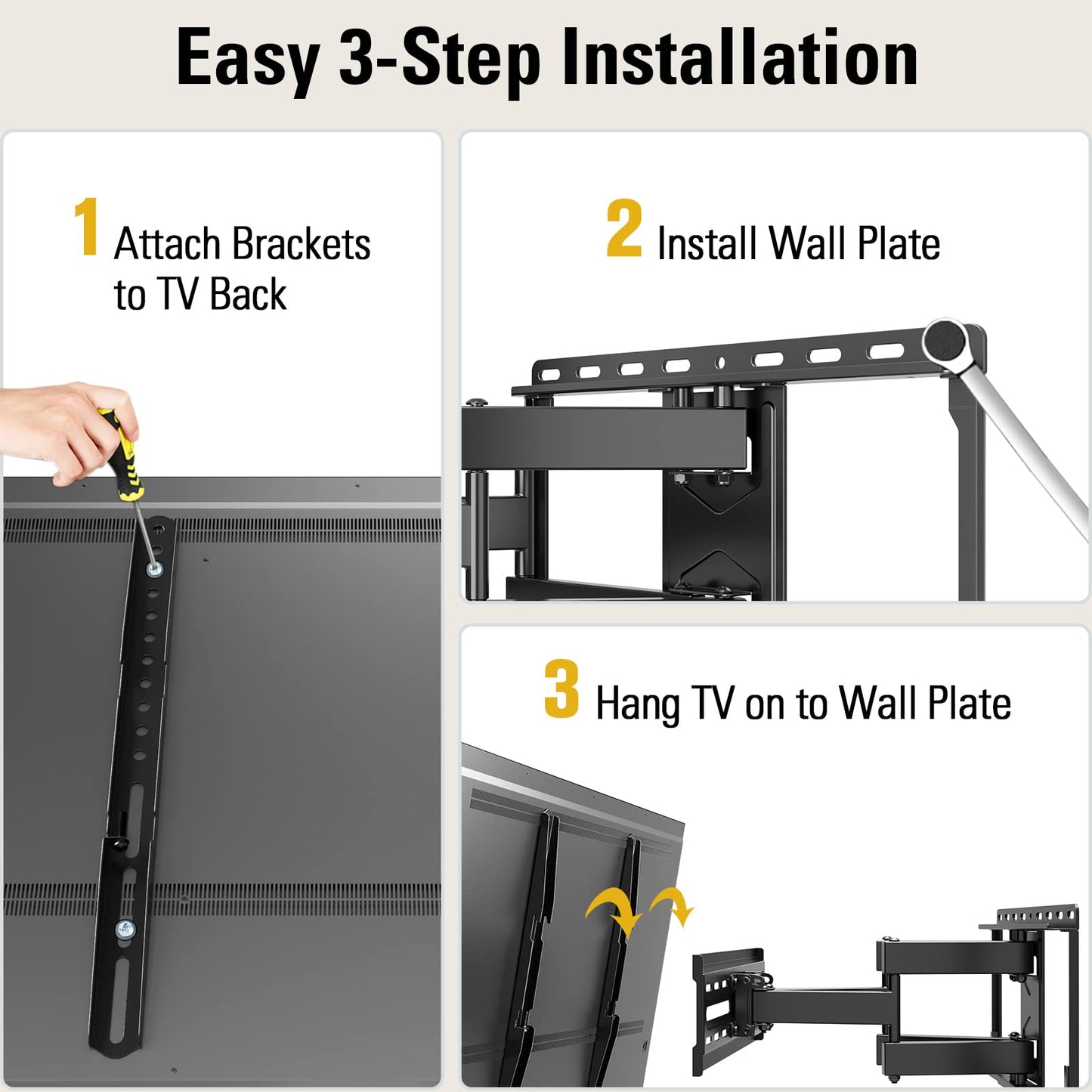 Easy 3-Step Installation

1 Attach Brackets to TV Back

2 Install Wall Plate

3 Hang TV on to Wall Plate