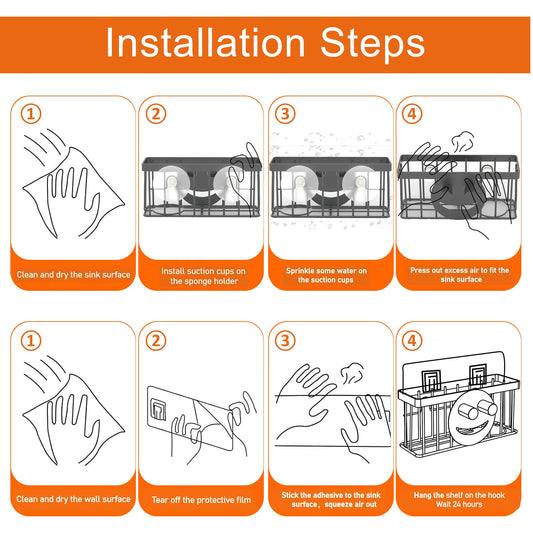 Installation Steps

①
Clean and dry the sink surface

②
Install suction cups on the sponge holder

③
Sprinkle some water on the suction cups

④
Press out excess air to fit the sink surface

①
Clean and dry the wall surface

②
Tear off the protective film

③
Stick the adhesive to the sink surface, squeeze air out

④
Hang the shelf on the hook Wait 24 hours