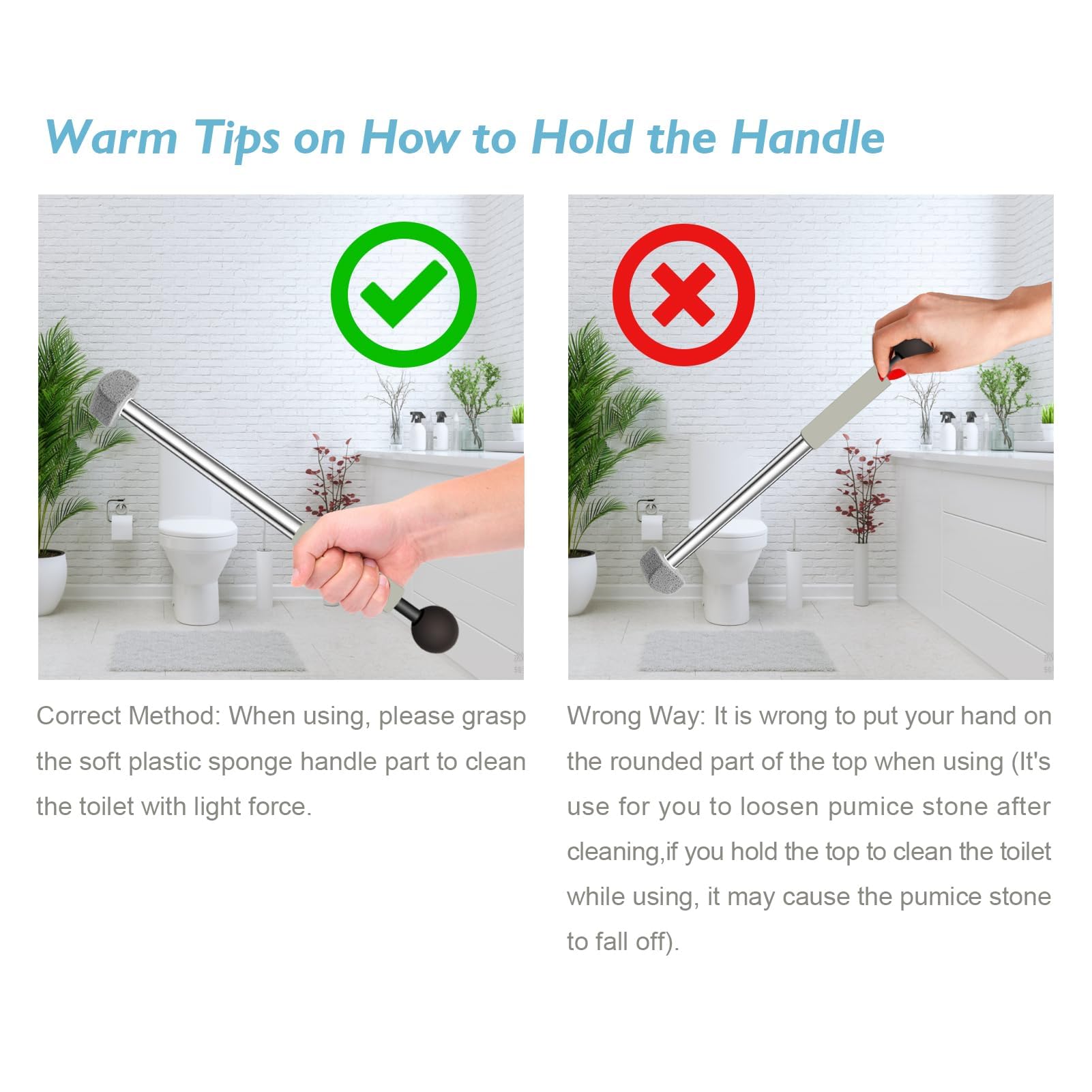 Warm Tips on How to Hold the Handle

Correct Method: When using, please grasp the soft plastic sponge handle part to clean the toilet with light force.

Wrong Way: It is wrong to put your hand on the rounded part of the top when using (It's use for you to loosen pumice stone after cleaning,if you hold the top to clean the toilet while using, it may cause the pumice stone to fall off).