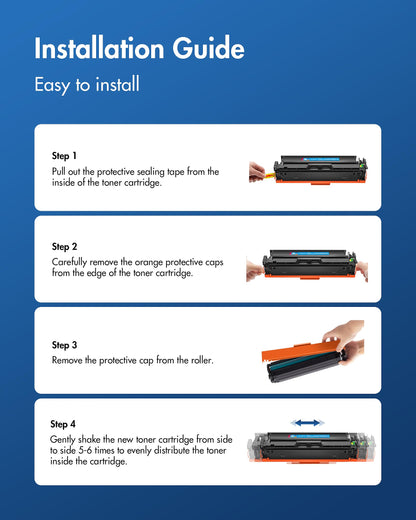 Installation Guide

Easy to install

Step 1
Pull out the protective sealing tape from the inside of the toner cartridge.

Step 2
Carefully remove the orange protective caps from the edge of the toner cartridge.

Step 3
Remove the protective cap from the roller.

Step 4
Gently shake the new toner cartridge from side to side 5-6 times to evenly distribute the toner inside the cartridge.