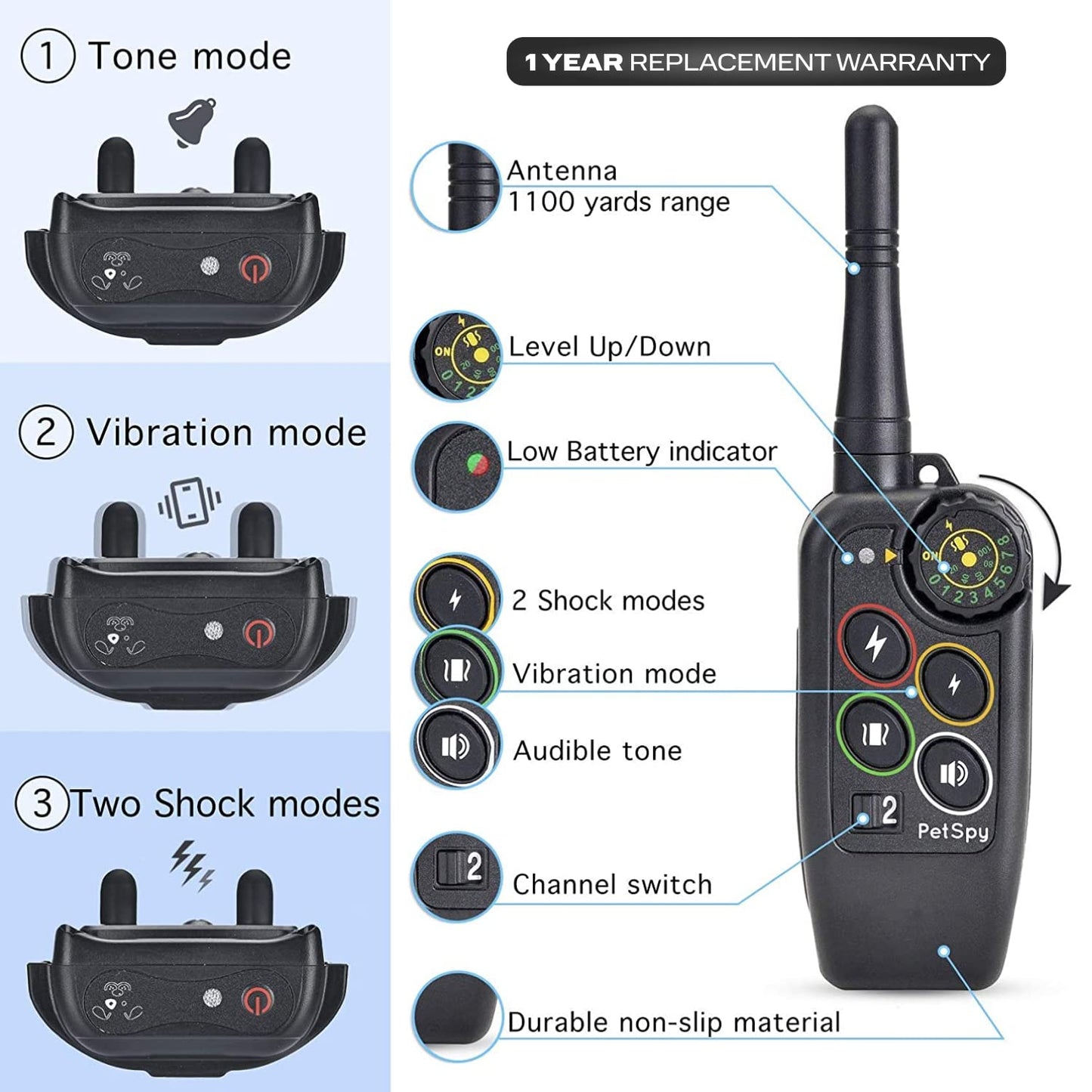 1 Tone mode

2 Vibration mode

3 Two Shock modes

1 YEAR REPLACEMENT WARRANTY

Antenna
1100 yards range

Level Up/Down

Low Battery indicator

2 Shock modes

Vibration mode

Audible tone

Channel switch

Durable non-slip material

ON
0 1 2 3 4 5 6 7 8

2

PetSpy