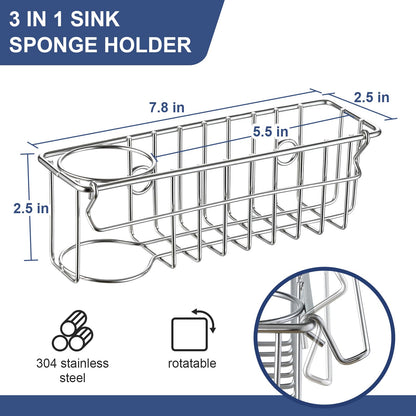 3 IN 1 SINK SPONGE HOLDER

7.8 in

2.5 in

5.5 in

2.5 in

304 stainless steel

rotatable