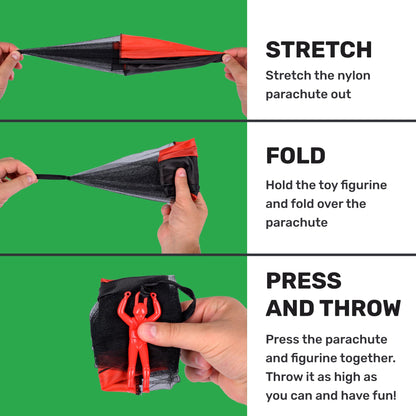 STRETCH

Stretch the nylon parachute out

FOLD

Hold the toy figurine and fold over the parachute

PRESS AND THROW

Press the parachute and figurine together. Throw it as high as you can and have fun!