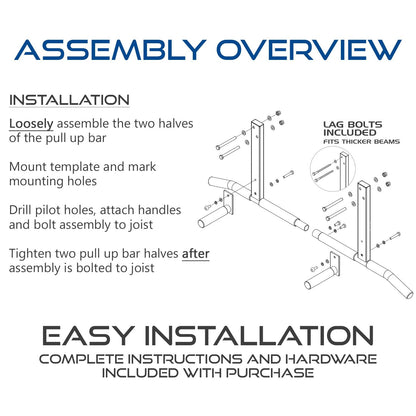 ASSEMBLY OVERVIEW

INSTALLATION

Loosely assemble the two halves of the pull up bar

Mount template and mark mounting holes

Drill pilot holes, attach handles and bolt assembly to joist

Tighten two pull up bar halves after assembly is bolted to joist

LAG BOLTS INCLUDED
FITS THICKER BEAMS

EASY INSTALLATION
COMPLETE INSTRUCTIONS AND HARDWARE INCLUDED WITH PURCHASE