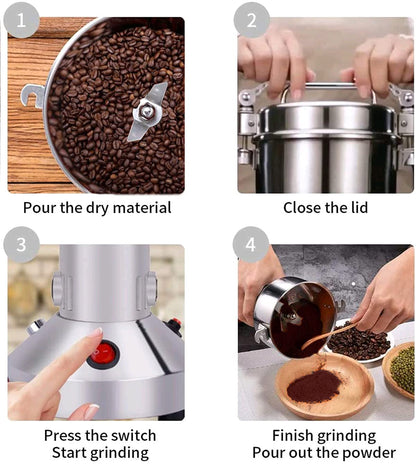 1

Pour the dry material

2

Close the lid

3

Press the switch
Start grinding

4

Finish grinding
Pour out the powder