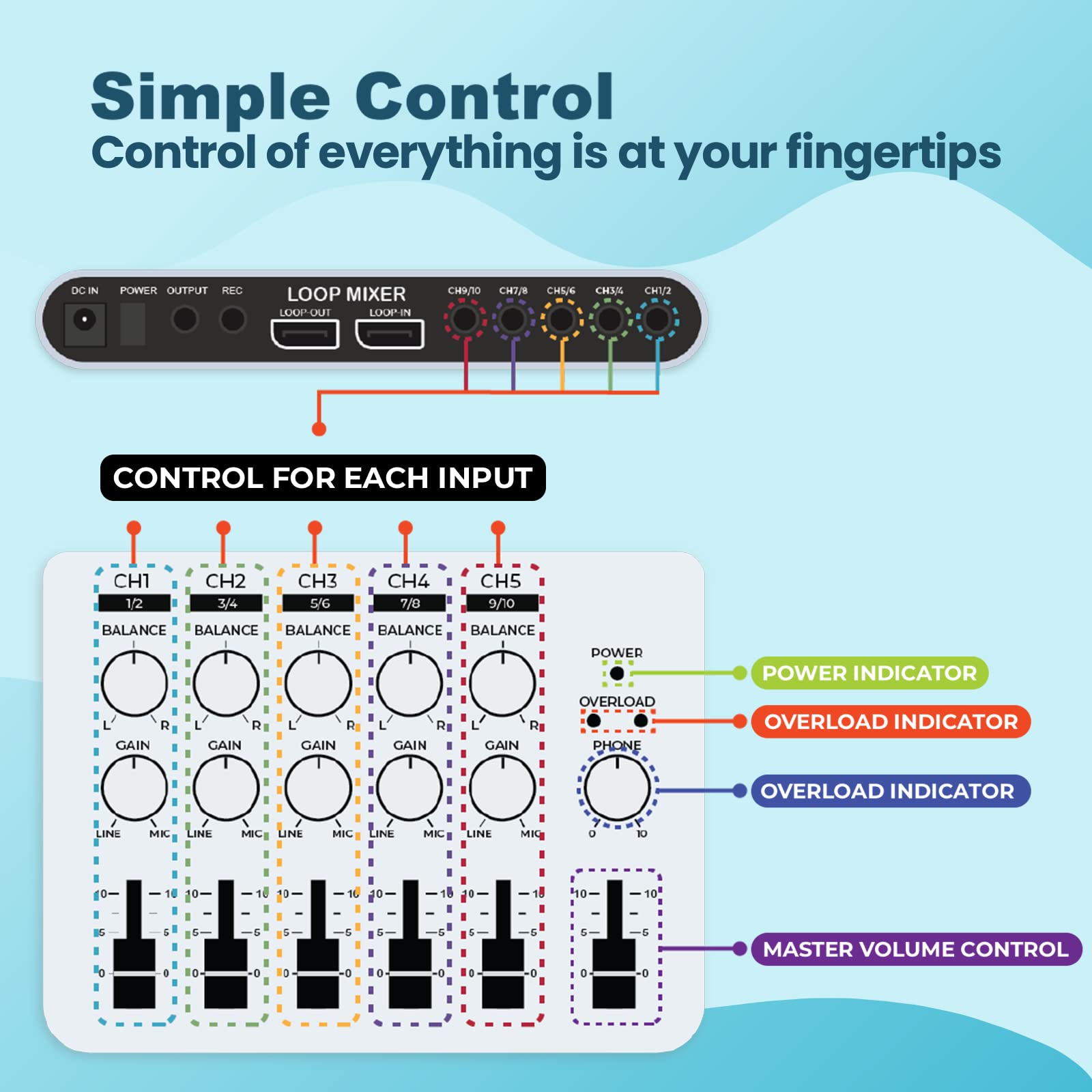 Simple Control
Control of everything is at your fingertips

DC IN POWER OUTPUT REC
LOOP MIXER
LOOP-OUT LOOP-IN
CH9/10 CH7/8 CH5/6 CH3/4 CH1/2

CONTROL FOR EACH INPUT

CH1
1/2
BALANCE
L R
GAIN
LINE MIC
10 10
5 5
0 0

CH2
3/4
BALANCE
L R
GAIN
LINE MIC
10 10
5 5
0 0

CH3
5/6
BALANCE
L R
GAIN
LINE MIC
10 10
5 5
0 0

CH4
7/8
BALANCE
L R
GAIN
LINE MIC
10 10
5 5
0 0

CH5
9/10
BALANCE
L R
GAIN
LINE MIC
10 10
5 5
0 0

POWER
OVERLOAD
PHONE
0 10
10 10
5 5
0 0

POWER INDICATOR
OVERLOAD INDICATOR
OVERLOAD INDICATOR
MASTER VOLUME CONTROL