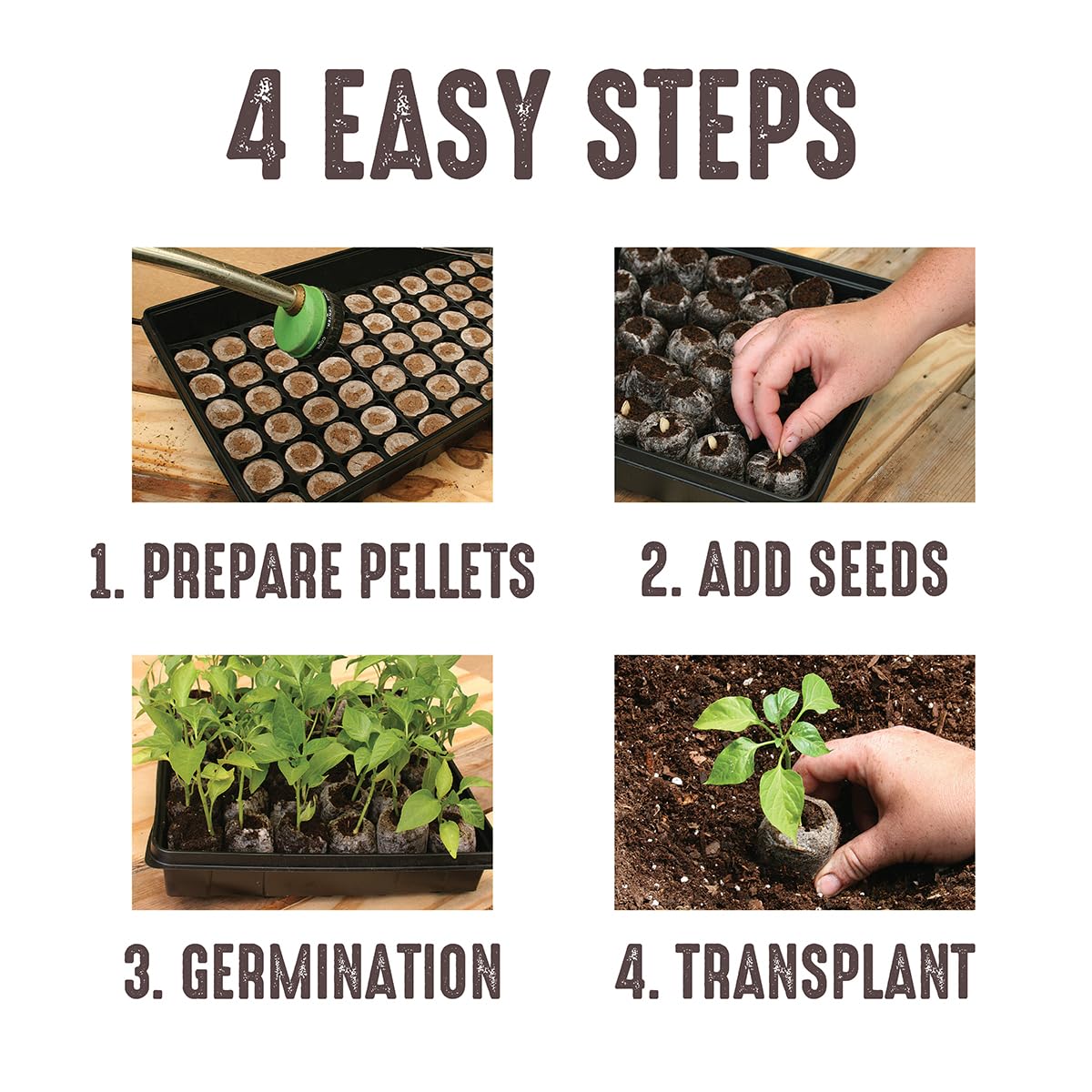 4 EASY STEPS

1. PREPARE PELLETS

2. ADD SEEDS

3. GERMINATION

4. TRANSPLANT