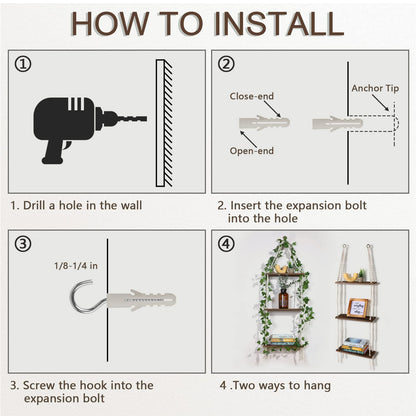 HOW TO INSTALL

①

1. Drill a hole in the wall

②

Close-end

Open-end

Anchor Tip

2. Insert the expansion bolt into the hole

③

1/8-1/4 in

3. Screw the hook into the expansion bolt

④

4 .Two ways to hang