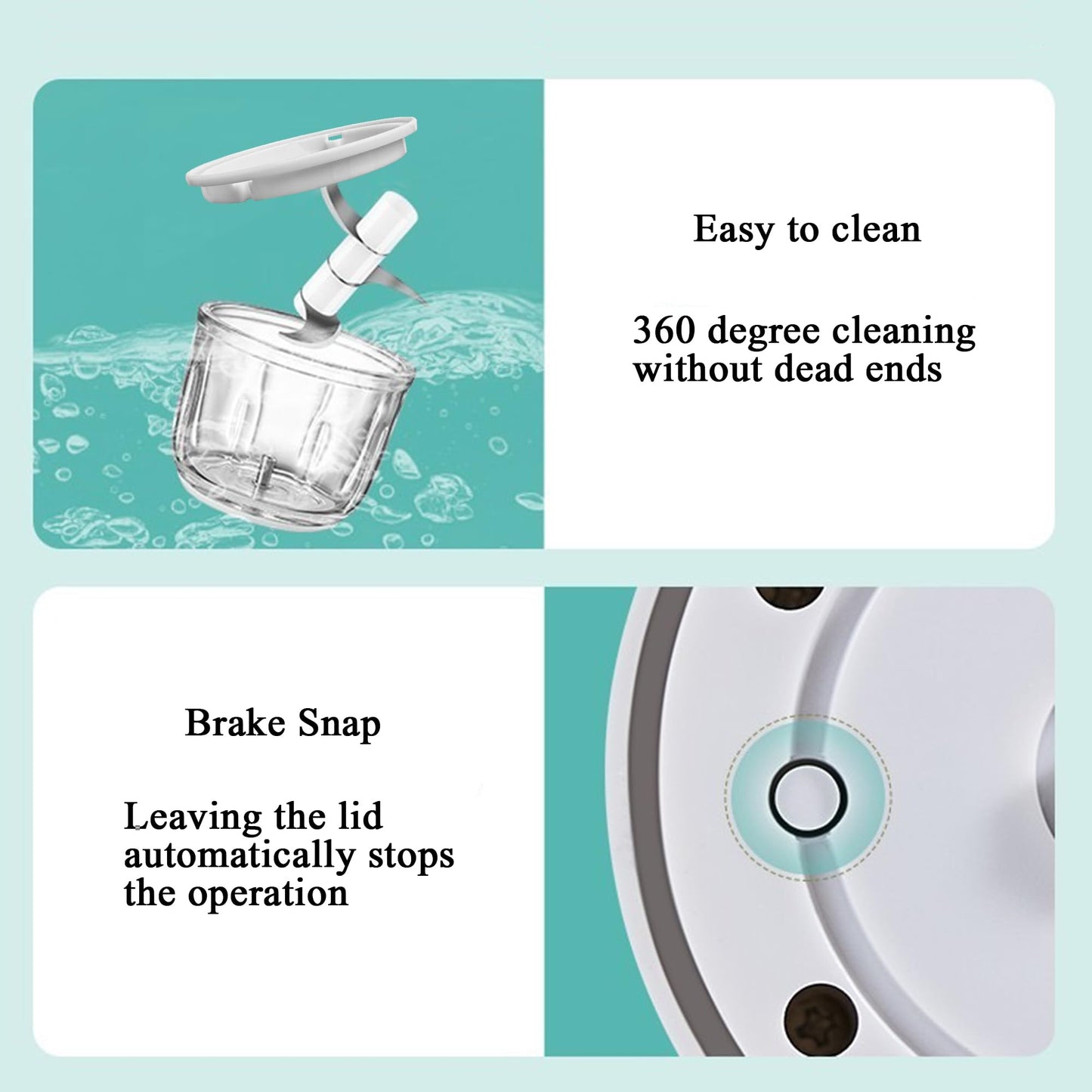 Easy to clean

360 degree cleaning without dead ends

Brake Snap

Leaving the lid automatically stops the operation