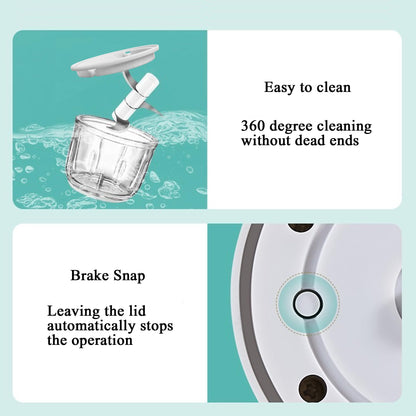 Easy to clean

360 degree cleaning without dead ends

Brake Snap

Leaving the lid automatically stops the operation