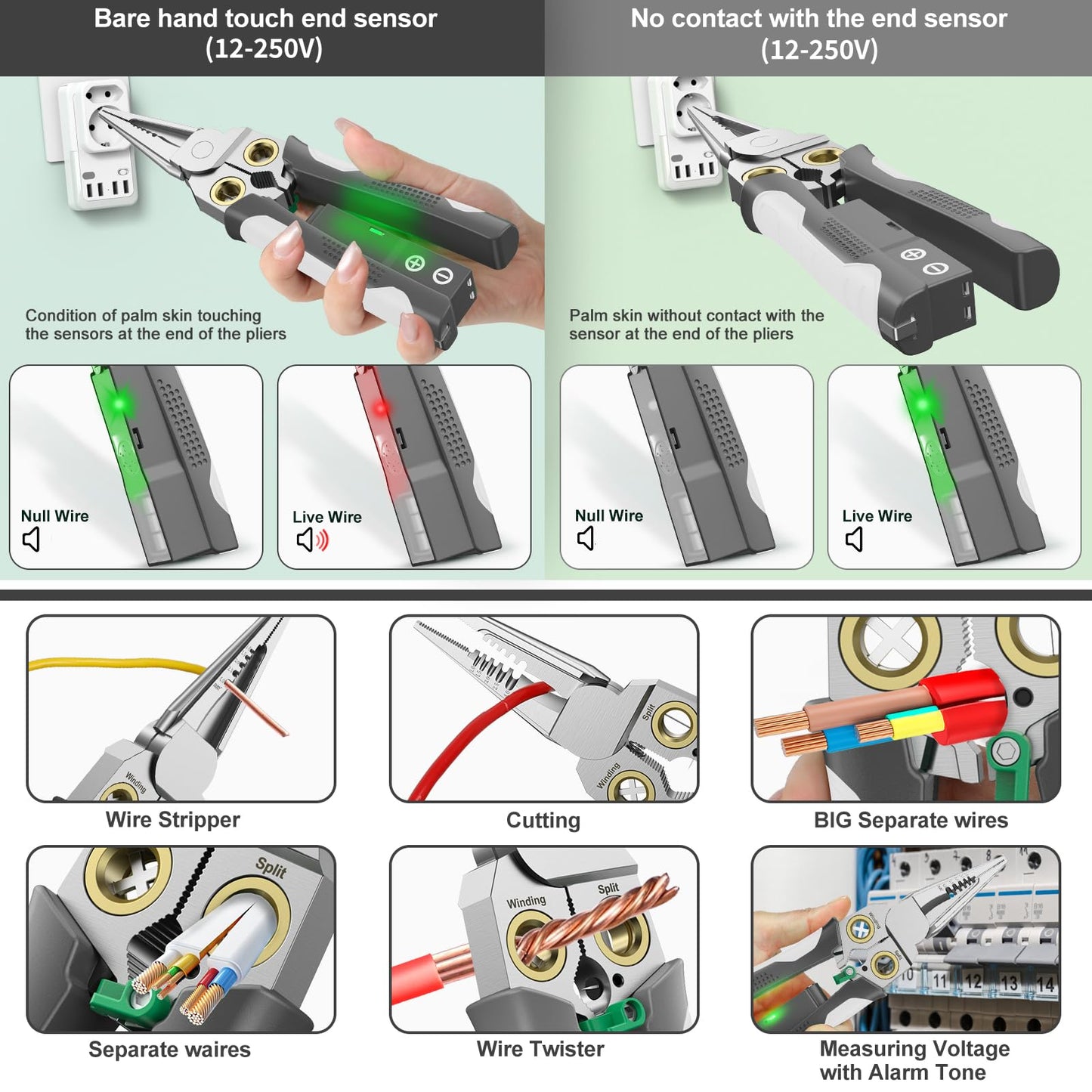 Bare hand touch end sensor (12-250V)

Condition of palm skin touching the sensors at the end of the pliers

Null Wire

Live Wire

No contact with the end sensor (12-250V)

Palm skin without contact with the sensor at the end of the pliers

Null Wire

Live Wire

Winding

Wire Stripper

Split

Winding

Cutting

BIG Separate wires

Split

Separate waires

Winding

Split

Wire Twister

10 11 12 13 14

Measuring Voltage with Alarm Tone