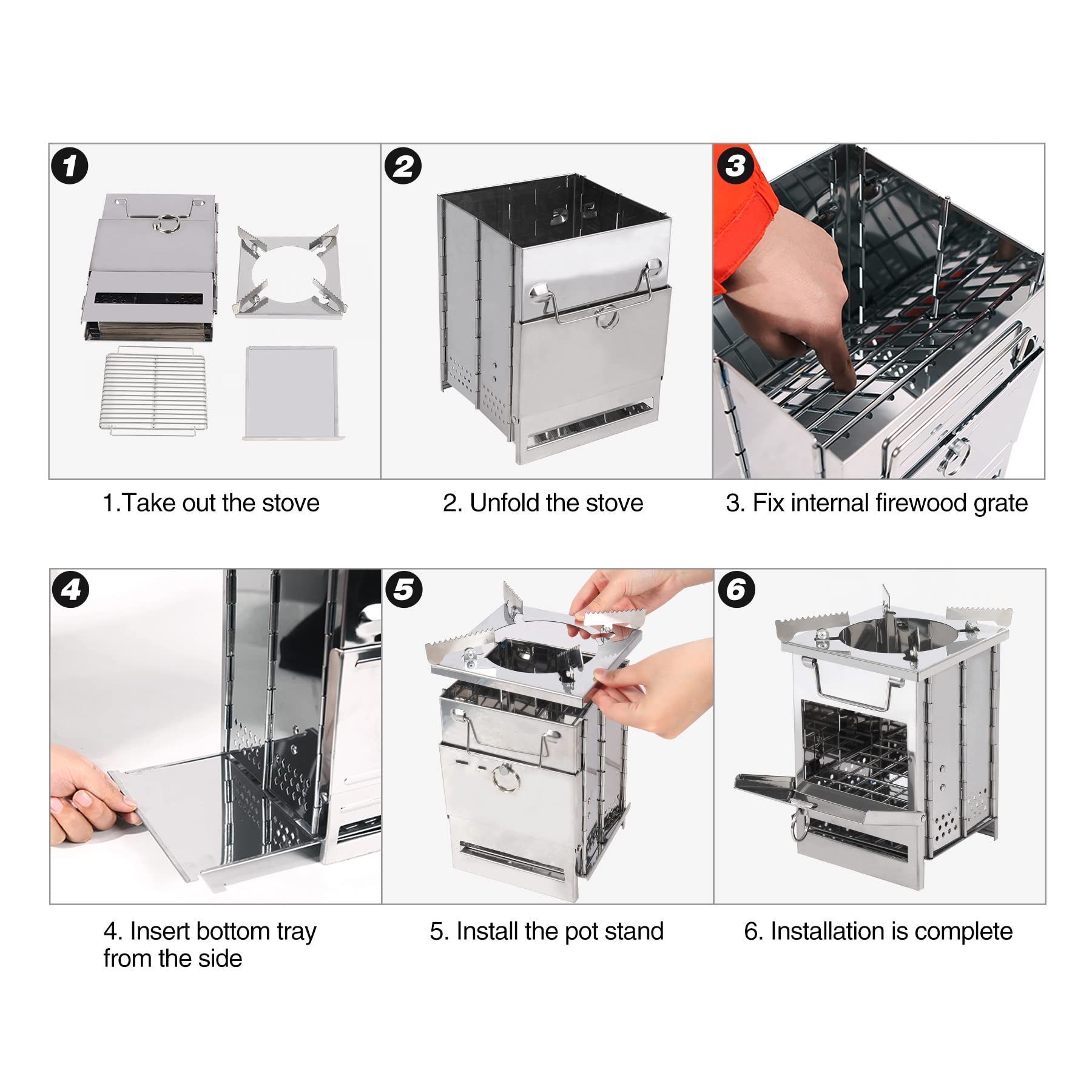 1

2

3

1.Take out the stove

2. Unfold the stove

3. Fix internal firewood grate

4

5

6

4. Insert bottom tray from the side

5. Install the pot stand

6. Installation is complete