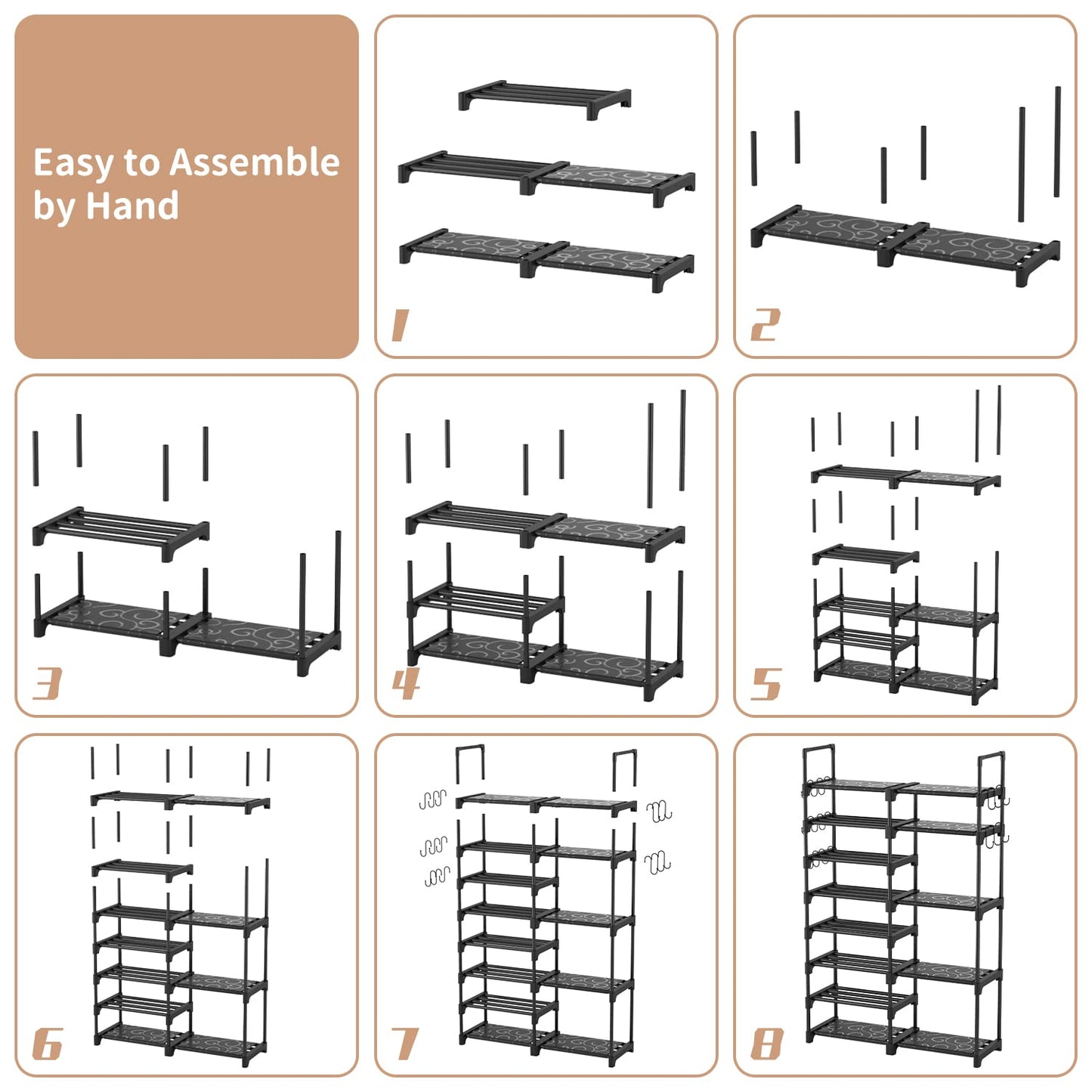 Easy to Assemble by Hand

1

2

3

4

5

6

7

8