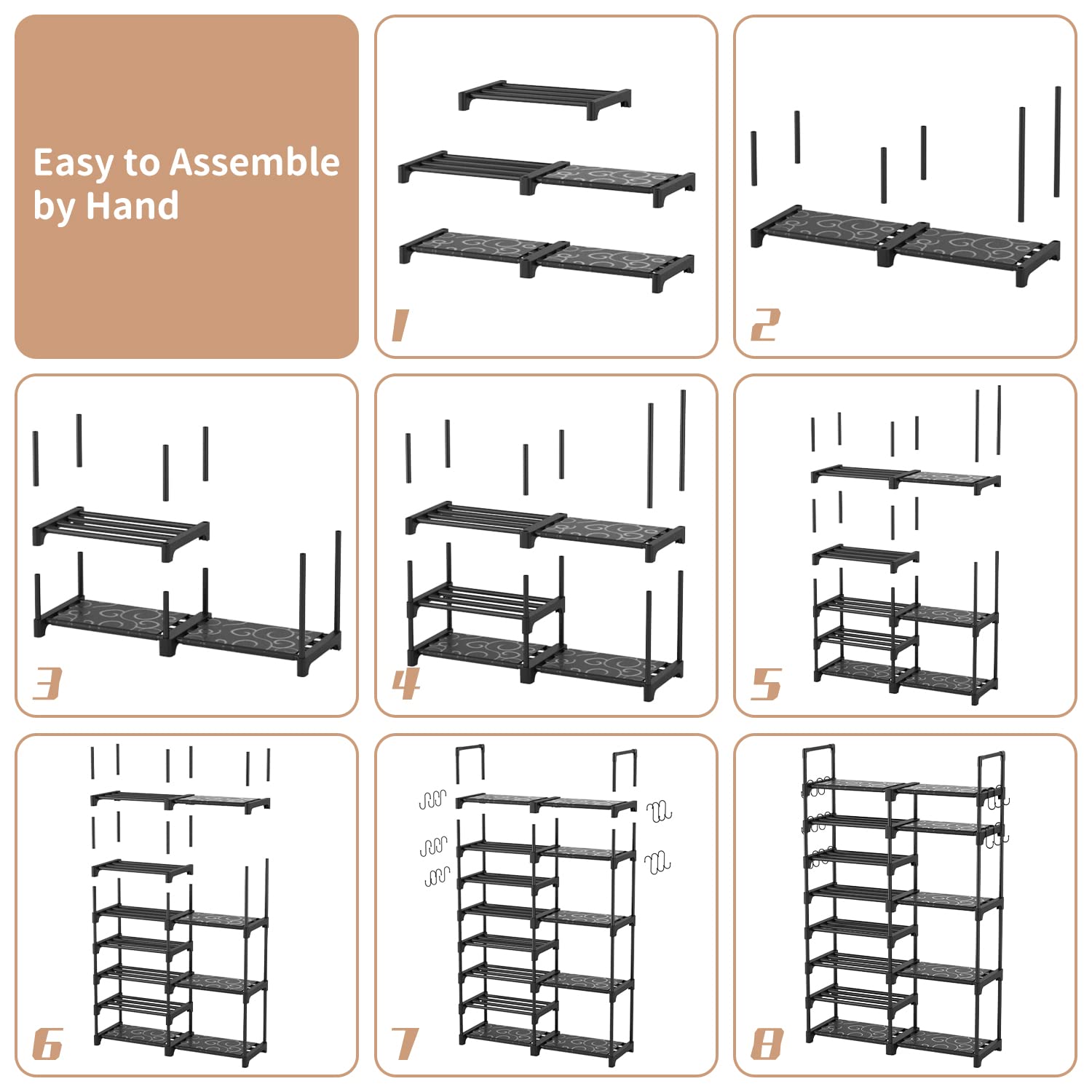 Easy to Assemble by Hand

1

2

3

4

5

6

7

8