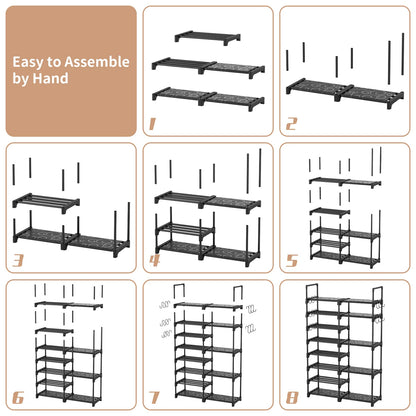 Easy to Assemble by Hand

1

2

3

4

5

6

7

8