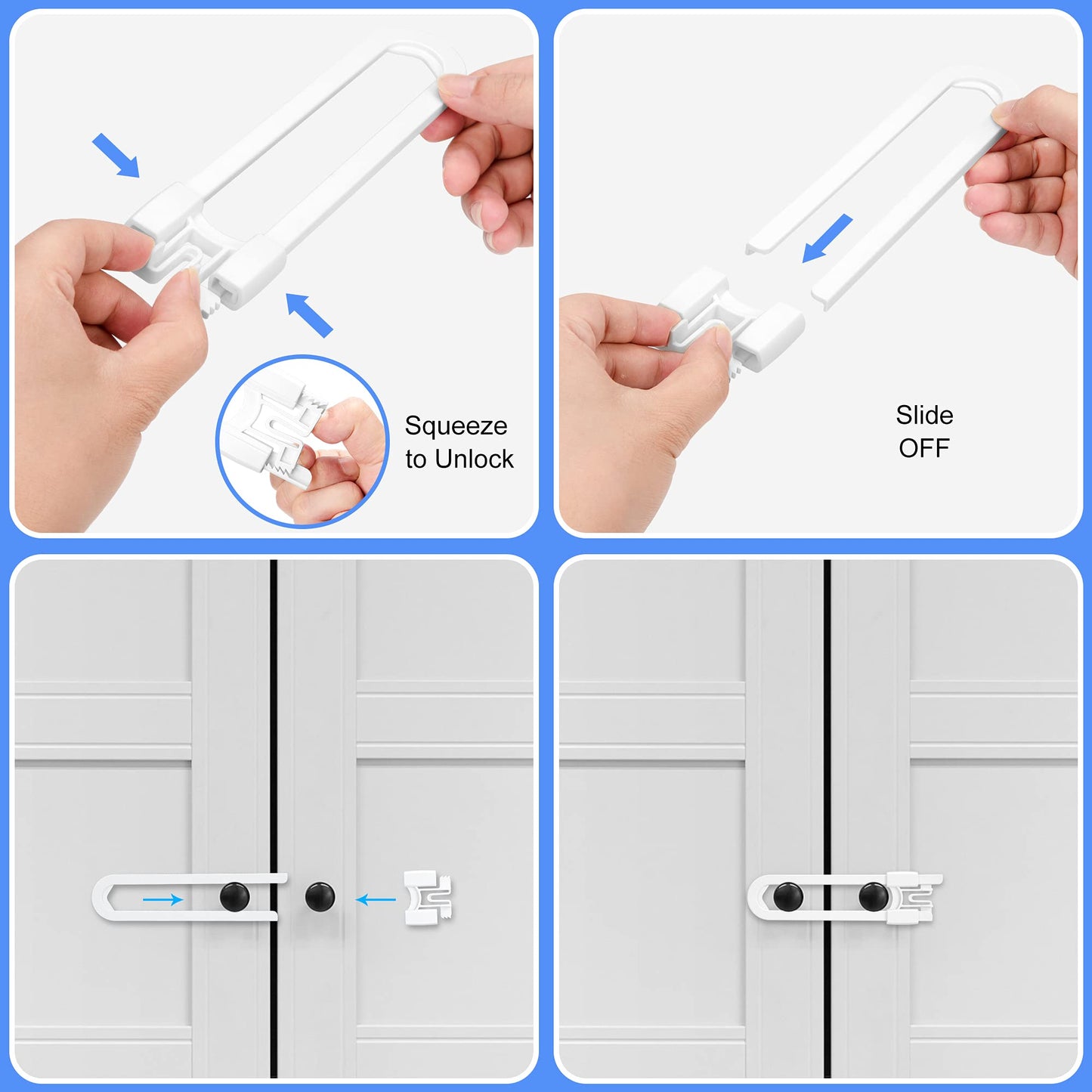 Squeeze to Unlock

Slide OFF