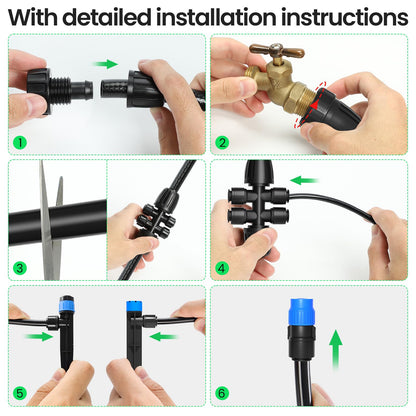 With detailed installation instructions

1

2

3

4

5

6