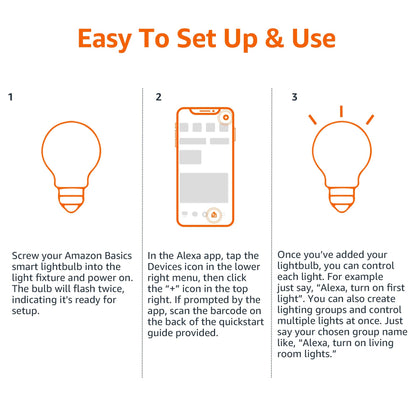 Easy To Set Up & Use

1

Screw your Amazon Basics smart lightbulb into the light fixture and power on. The bulb will flash twice, indicating it's ready for setup.

2

In the Alexa app, tap the Devices icon in the lower right menu, then click the "+" icon in the top right. If prompted by the app, scan the barcode on the back of the quickstart guide provided.

3

Once you've added your lightbulb, you can control each light. For example just say, "Alexa, turn on first light". You can also create lighting groups and control multiple lights at once. Just say your chosen group name like, "Alexa, turn on living room lights."