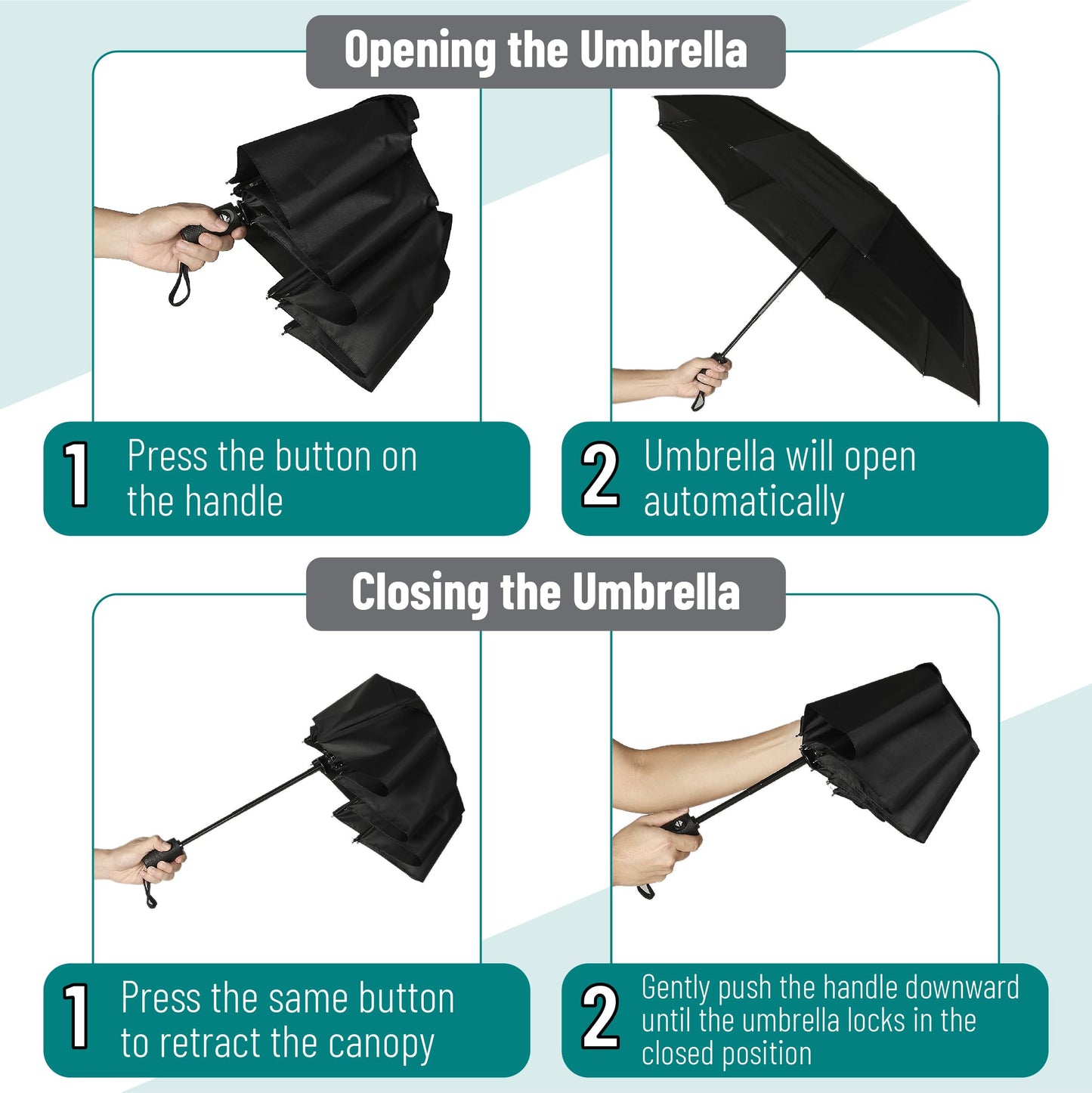 Opening the Umbrella

1 Press the button on the handle

2 Umbrella will open automatically

Closing the Umbrella

1 Press the same button to retract the canopy

2 Gently push the handle downward until the umbrella locks in the closed position