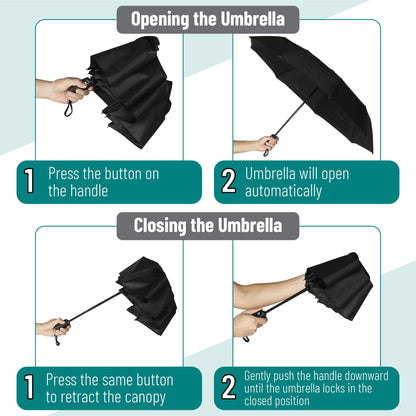 Opening the Umbrella

1 Press the button on the handle

2 Umbrella will open automatically

Closing the Umbrella

1 Press the same button to retract the canopy

2 Gently push the handle downward until the umbrella locks in the closed position