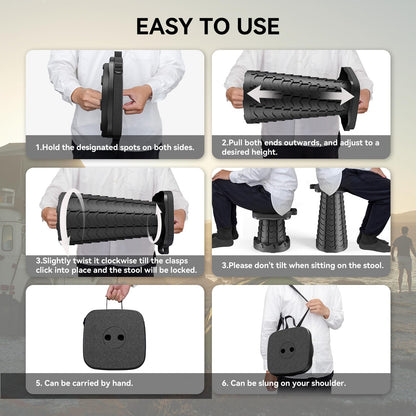 EASY TO USE

1.Hold the designated spots on both sides.

2.Pull both ends outwards, and adjust to a desired height.

3.Slightly twist it clockwise till the clasps click into place and the stool will be locked.

3.Please don't tilt when sitting on the stool.

5. Can be carried by hand.

6. Can be slung on your shoulder.