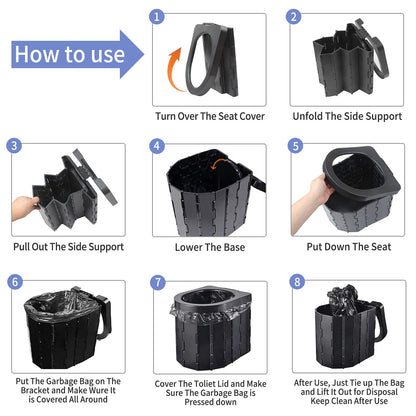 How to use

1
Turn Over The Seat Cover

2
Unfold The Side Support

3
Pull Out The Side Support

4
Lower The Base

5
Put Down The Seat

6
Put The Garbage Bag on The Bracket and Make Wure It is Covered All Around

7
Cover The Toliet Lid and Make Sure The Garbage Bag is Pressed down

8
After Use, Just Tie up The Bag and Lift It Out for Disposal Keep Clean After Use