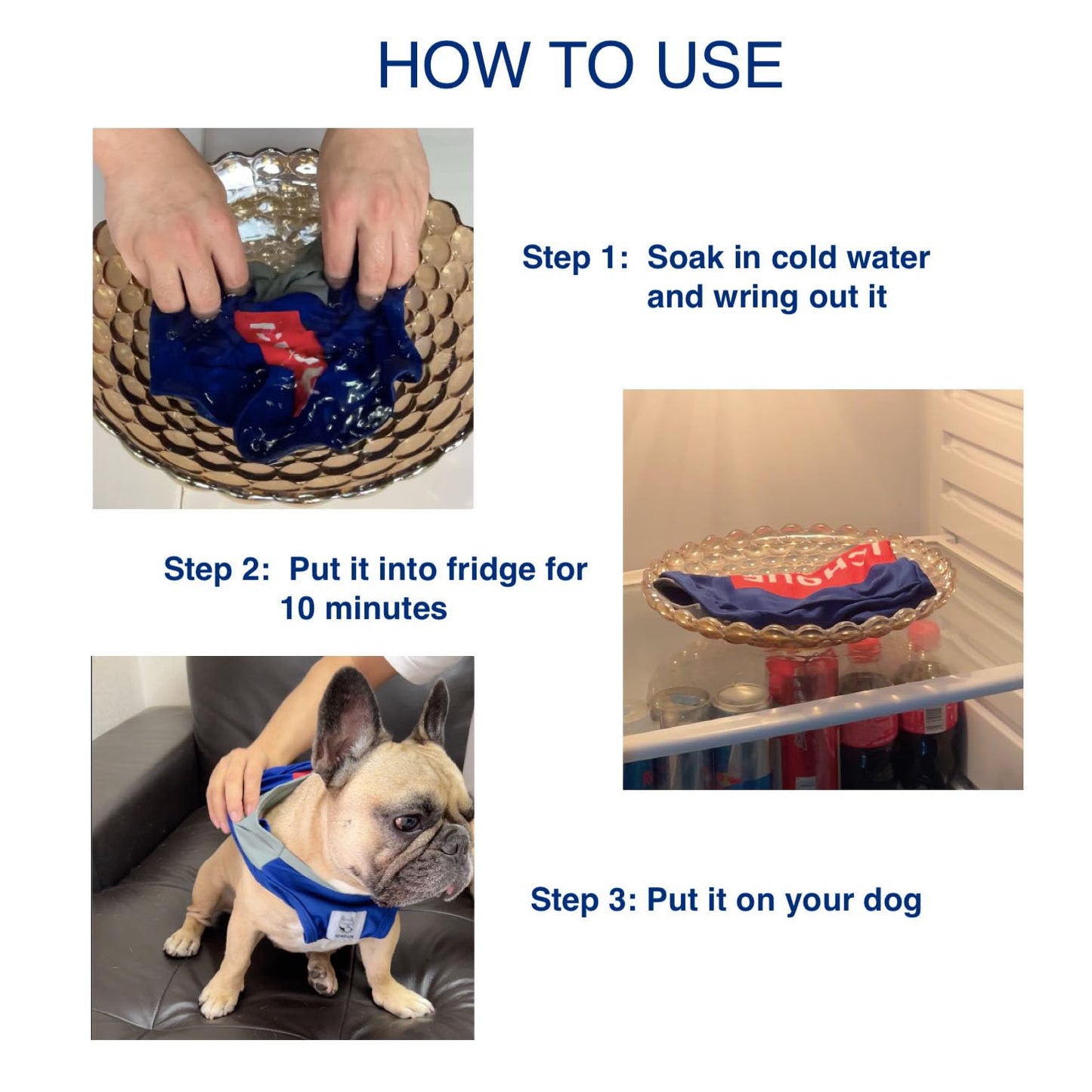 HOW TO USE

Step 1: Soak in cold water and wring out it

Step 2: Put it into fridge for 10 minutes

Step 3: Put it on your dog