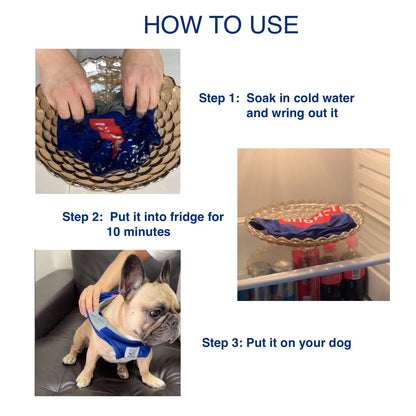 HOW TO USE

Step 1: Soak in cold water and wring out it

Step 2: Put it into fridge for 10 minutes

Step 3: Put it on your dog