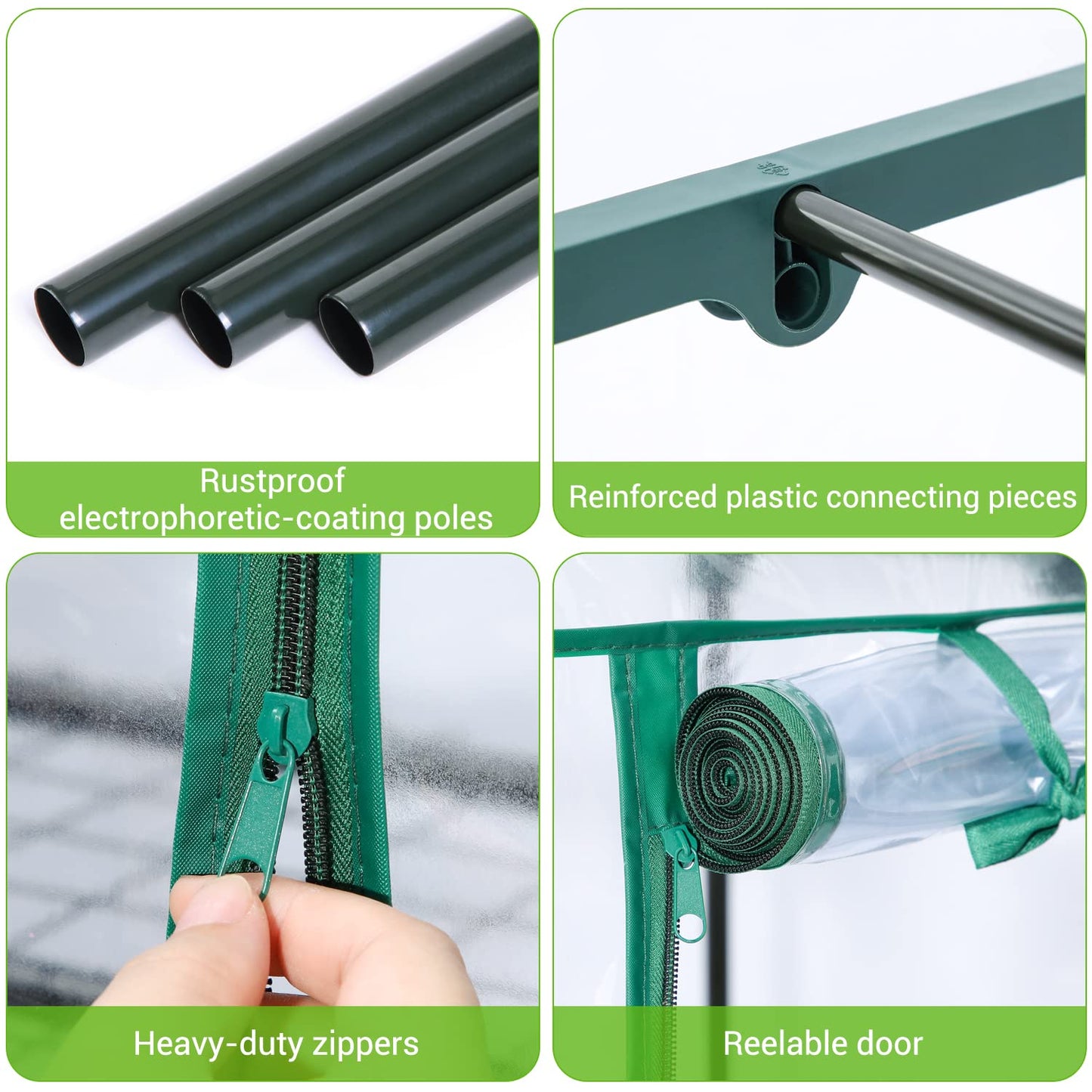 Rustproof electrophoretic-coating poles

Reinforced plastic connecting pieces

Heavy-duty zippers

Reelable door