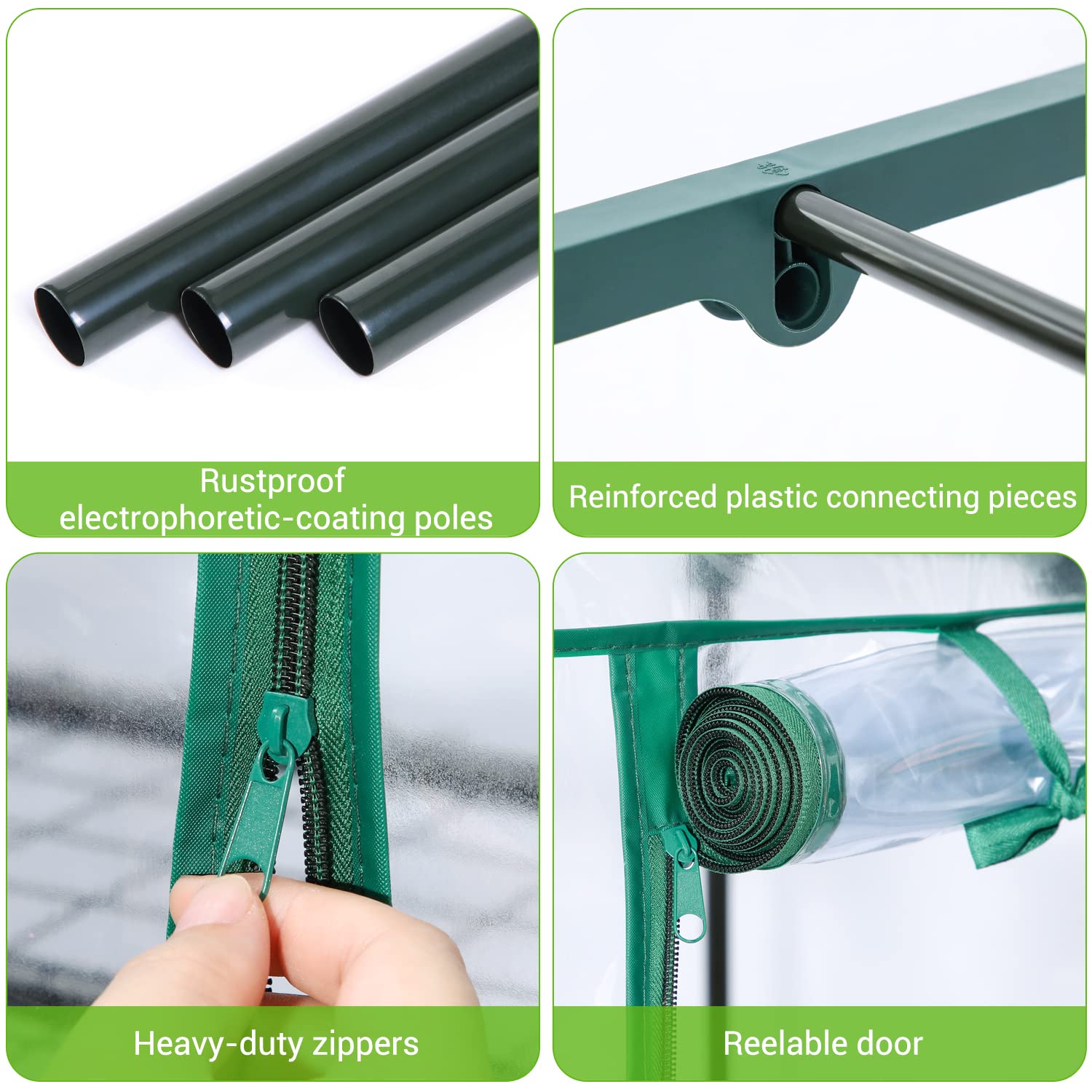 Rustproof electrophoretic-coating poles

Reinforced plastic connecting pieces

Heavy-duty zippers

Reelable door